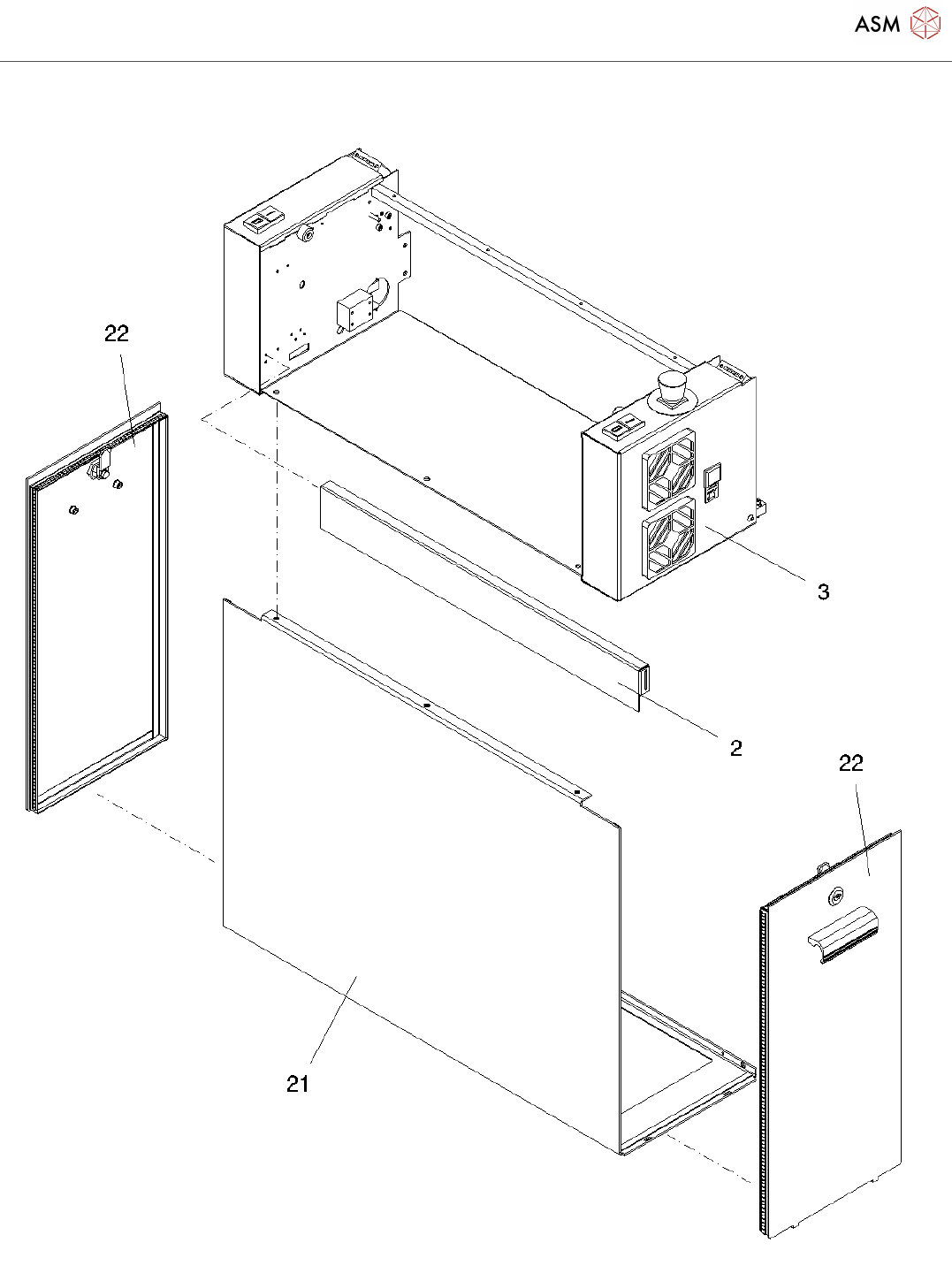 ASM

22

3

2

22

21