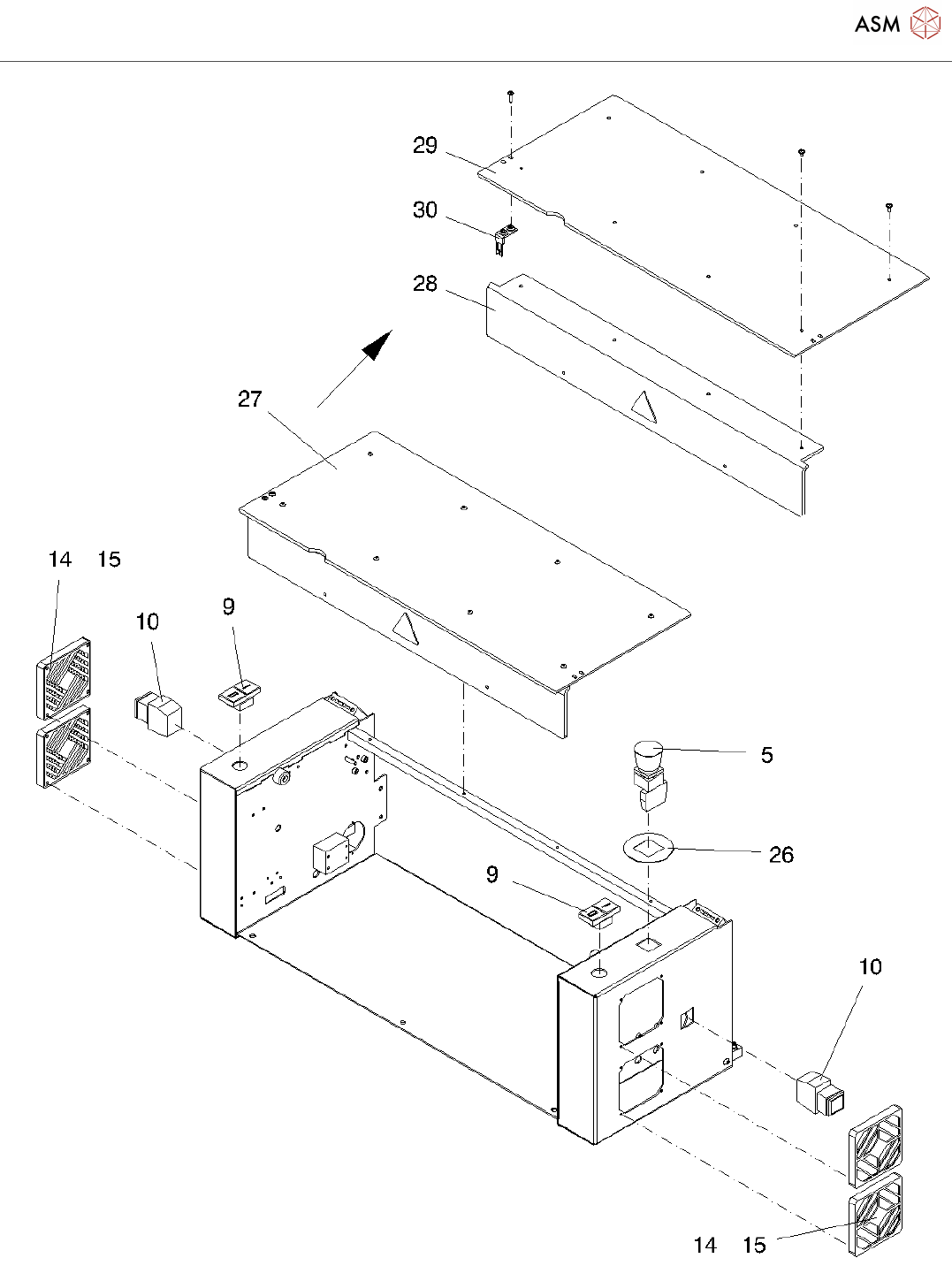 ASM

29

30

28

27

14 15

10

9

5

26

9

10

14 15