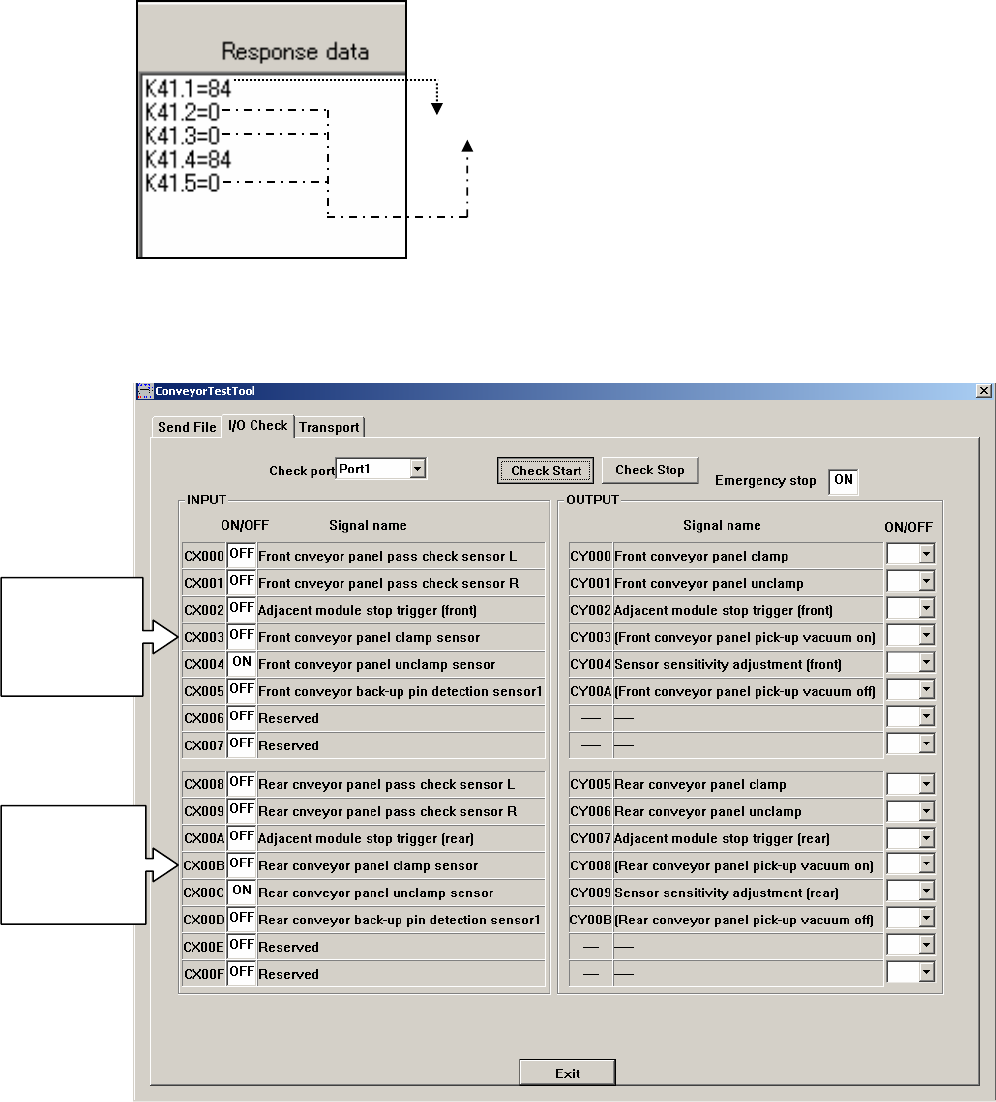 Response data

K41.1=84
K41.2=0
K41.3=0
K41.4=84
K41.5=0

ConveyorTestTool

Send File | I/O Check | Transport

Check port Port1

Check Start

Check Stop

Emergency stop ON

INPUT

| | ON/OFF | Signal name |
|---|---|---|
| CX000 | OFF | Front cnveyor panel pass check sensor L |
| CX001 | OFF | Front cnveyor panel pass check sensor R |
| CX002 | OFF | Adjacent module stop trigger (front) |
| CX003 | OFF | Front conveyor panel clamp sensor |
| CX004 | ON | Front conveyor panel unclamp sensor |
| CX005 | OFF | Front conveyor back-up pin detection sensor1 |
| CX006 | OFF | Reserved |
| CX007 | OFF | Reserved |
| CX008 | OFF | Rear cnveyor panel pass check sensor L |
| CX009 | OFF | Rear cnveyor panel pass check sensor R |
| CX00A | OFF | Adjacent module stop trigger (rear) |
| CX00B | OFF | Rear conveyor panel clamp sensor |
| CX00C | ON | Rear conveyor panel unclamp sensor |
| CX00D | OFF | Rear conveyor back-up pin detection sensor1 |
| CX00E | OFF | Reserved |
| CX00F | OFF | Reserved |

OUTPUT

| | Signal name | ON/OFF |
|---|---|---|
| CY000 | Front conveyor panel clamp | |
| CY001 | Front conveyor panel unclamp | |
| CY002 | Adjacent module stop trigger (front) | |
| CY003 | (Front conveyor panel pick-up vacuum on) | |
| CY004 | Sensor sensitivity adjustment (front) | |
| CY00A | (Front conveyor panel pick-up vacuum off) | |
| — | — | |
| — | — | |
| CY005 | Rear conveyor panel clamp | |
| CY006 | Rear conveyor panel unclamp | |
| CY007 | Adjacent module stop trigger (rear) | |
| CY008 | (Rear conveyor panel pick-up vacuum on) | |
| CY009 | Sensor sensitivity adjustment (rear) | |
| CY00B | (Rear conveyor panel pick-up vacuum off) | |
| — | — | |
| — | — | |

Exit