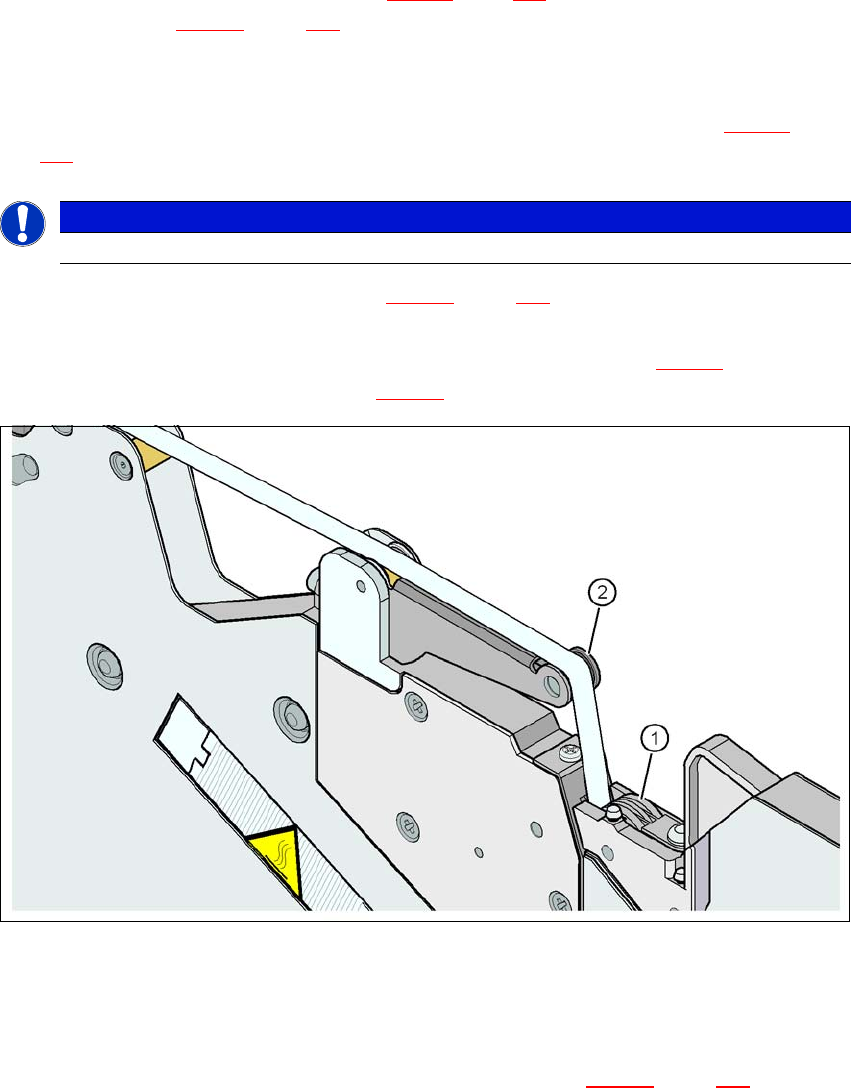 2

1