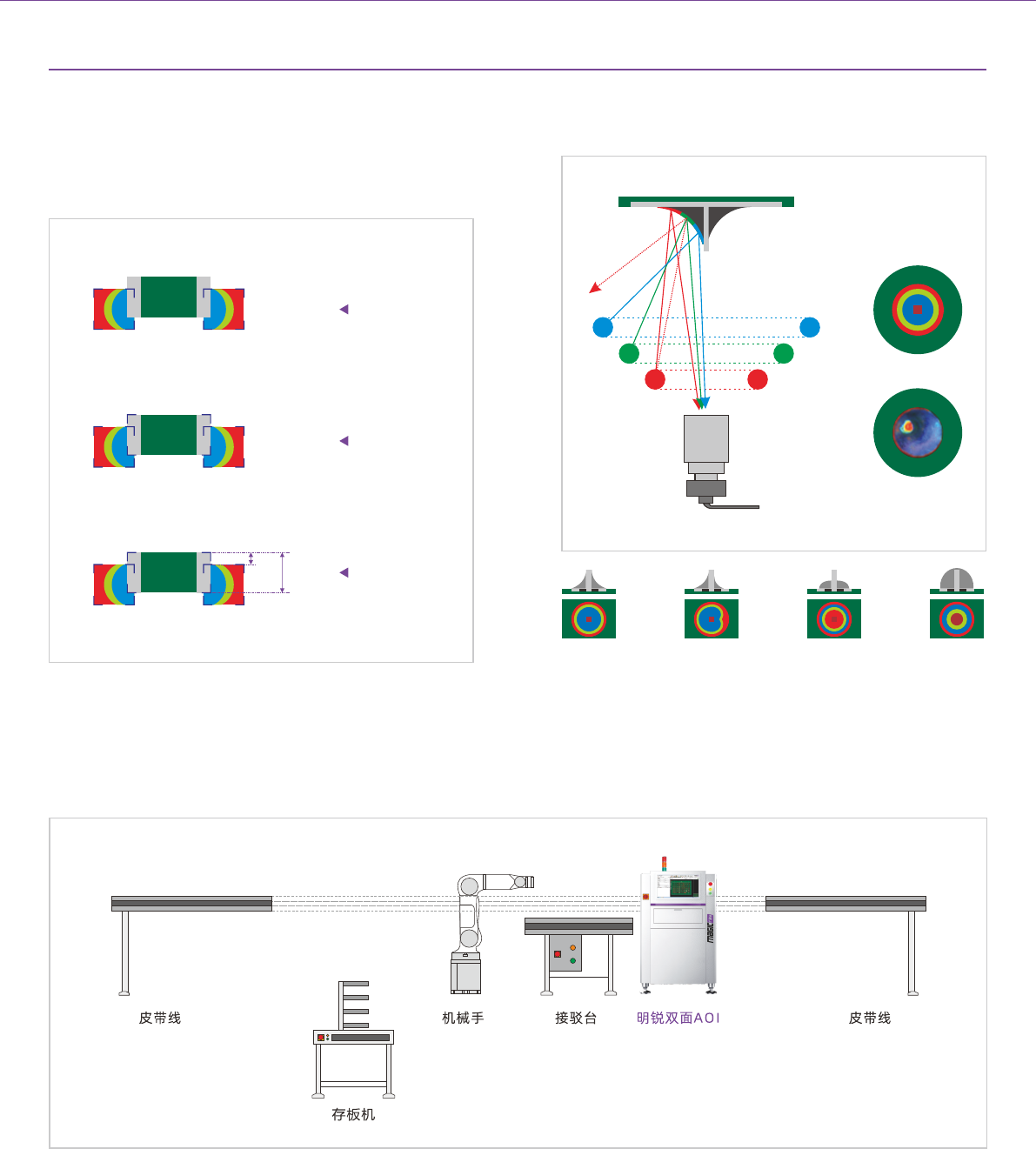 皮带线

机械手

接驳台

明锐双面AOI

皮带线

存板机