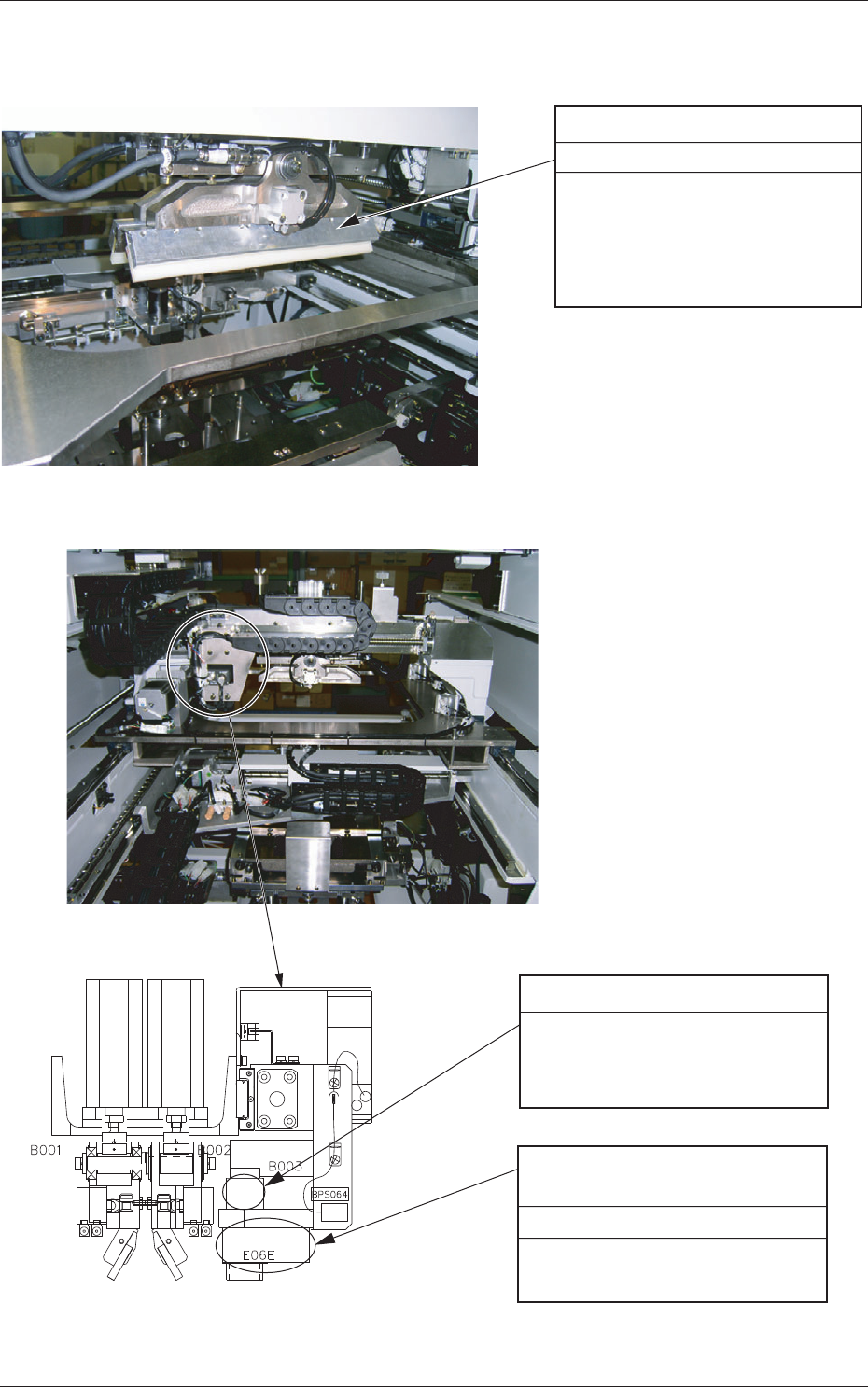 B001

B002

B003

BPS064

E06E