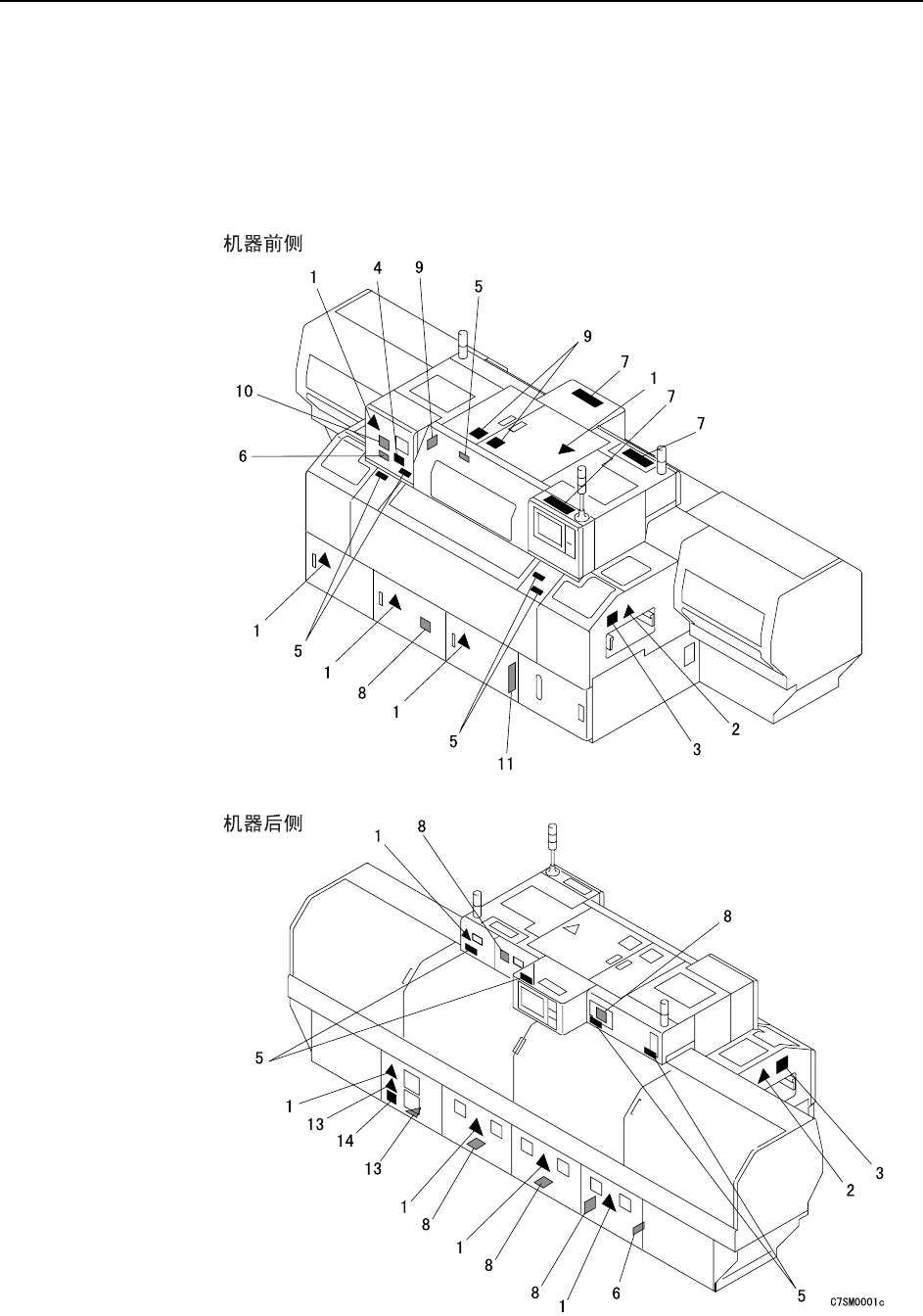 机器前侧

1 4 9 5 9 7 1 7 7 10 6 1 5 1 8 1 5 11 3 2

机器后侧

1 8 8 5 1 13 14 13 1 8 1 8 8 1 6 5 2 3

C7SM0001c