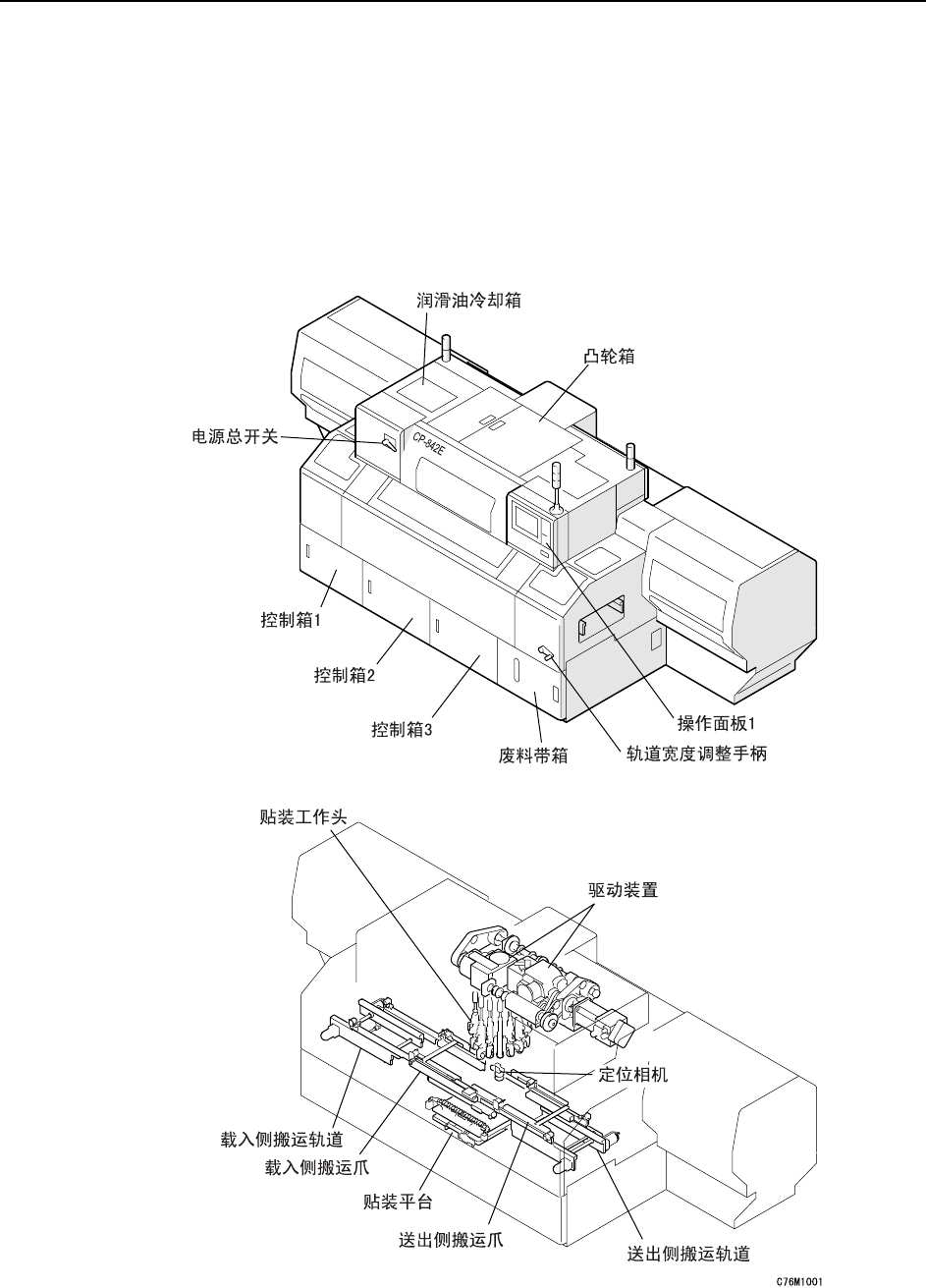 润滑油冷却箱

凸轮箱

电源总开关

CP-842E

控制箱1

控制箱2

控制箱3

废料带箱

操作面板1

轨道宽度调整手柄

贴装工作头

驱动装置

定位相机

载入侧搬运轨道

载入侧搬运爪

贴装平台

送出侧搬运爪

送出侧搬运轨道

C76M1001