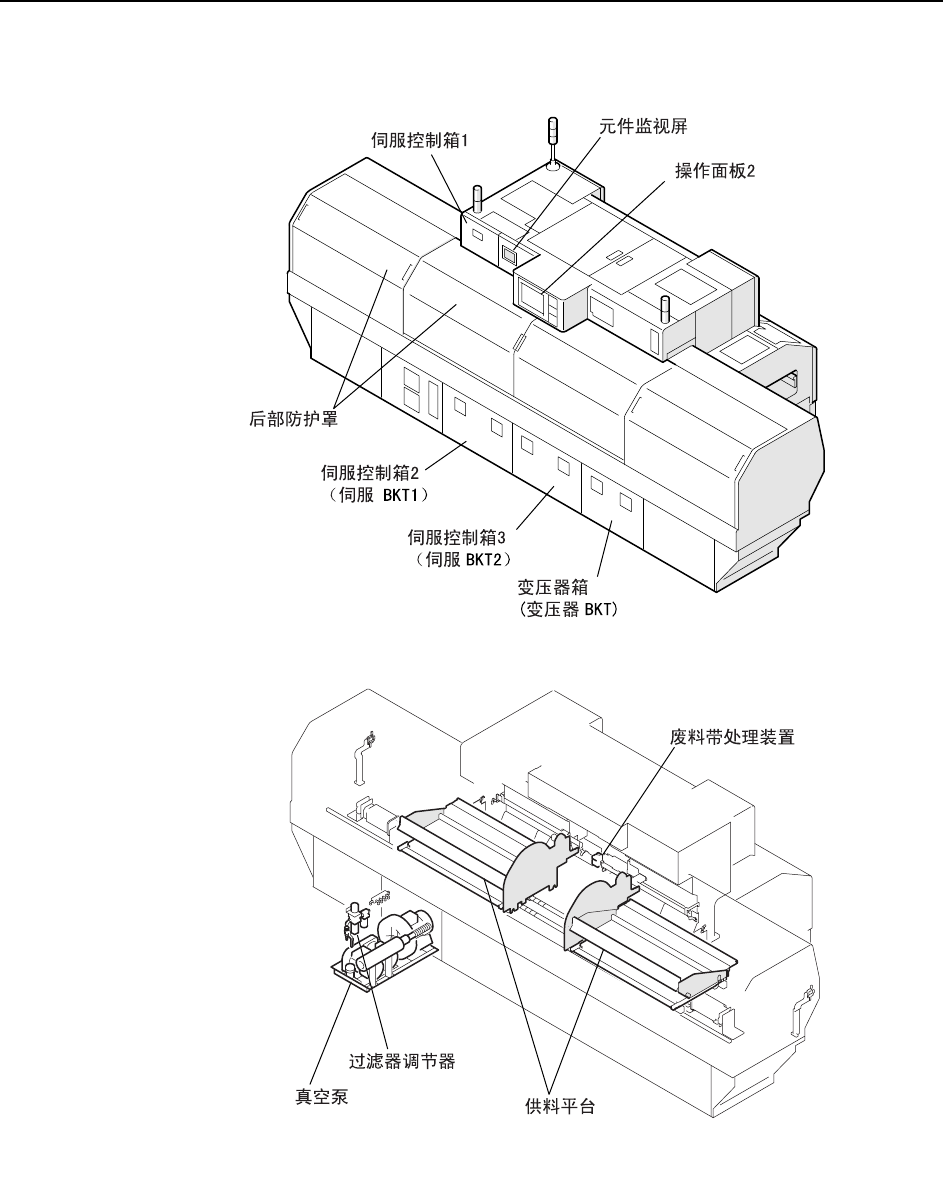 伺服控制箱1

元件监视屏

操作面板2

后部防护罩

伺服控制箱2
（伺服 BKT1）

伺服控制箱3
（伺服 BKT2）

变压器箱
(变压器 BKT)

废料带处理装置

过滤器调节器

真空泵

供料平台