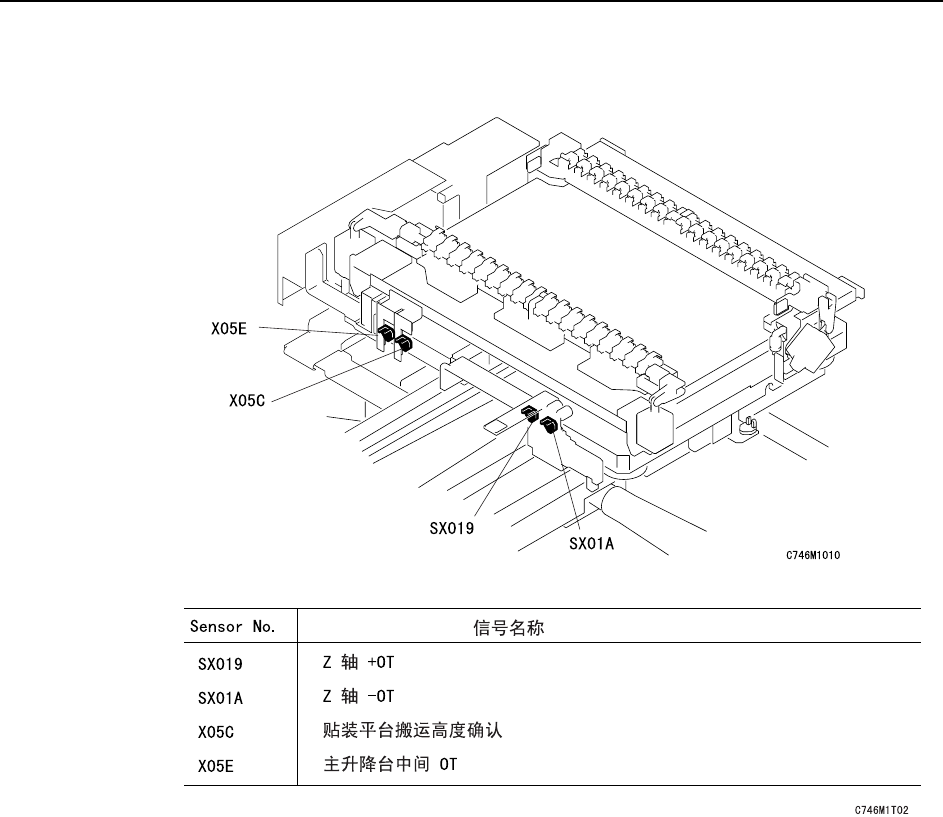 X05E

X05C

SX019

SX01A

C746M1010

| Sensor No. | 信号名称 |
|---|---|
| SX019 | Z 轴 +OT |
| SX01A | Z 轴 -OT |
| X05C | 贴装平台搬运高度确认 |
| X05E | 主升降台中间 OT |

C746M1T02