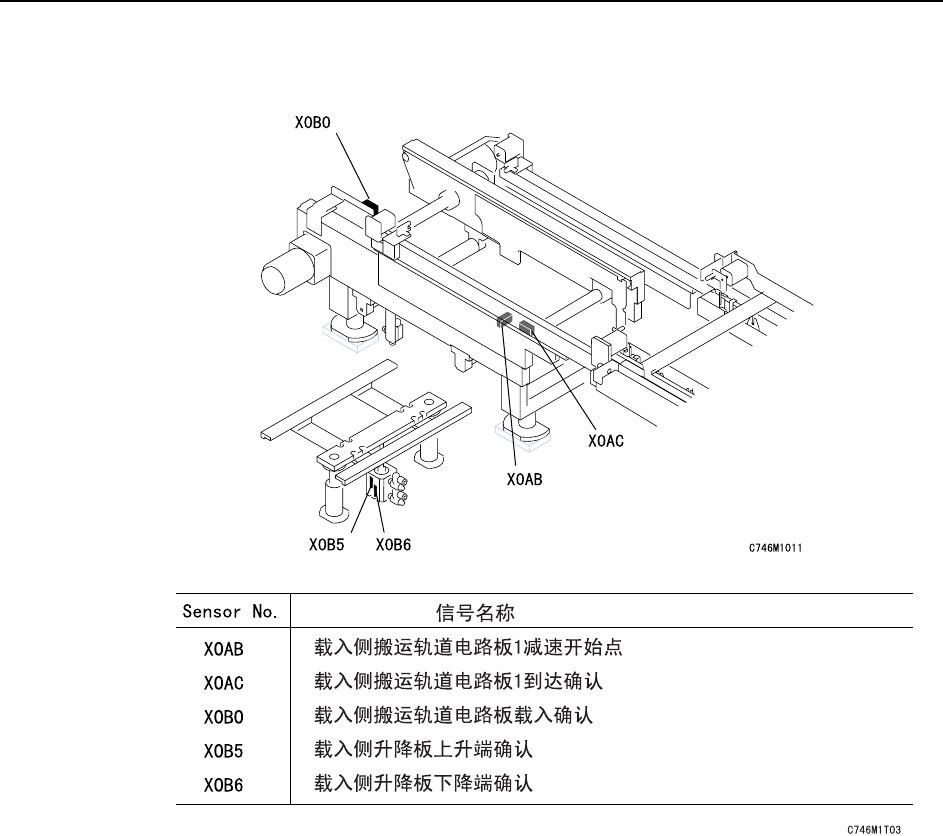 X0B0

X0AC

X0AB

X0B5 X0B6

C746M1011

| Sensor No. | 信号名称 |
|---|---|
| X0AB | 载入侧搬运轨道电路板1减速开始点 |
| X0AC | 载入侧搬运轨道电路板1到达确认 |
| X0B0 | 载入侧搬运轨道电路板载入确认 |
| X0B5 | 载入侧升降板上升端确认 |
| X0B6 | 载入侧升降板下降端确认 |

C746M1T03