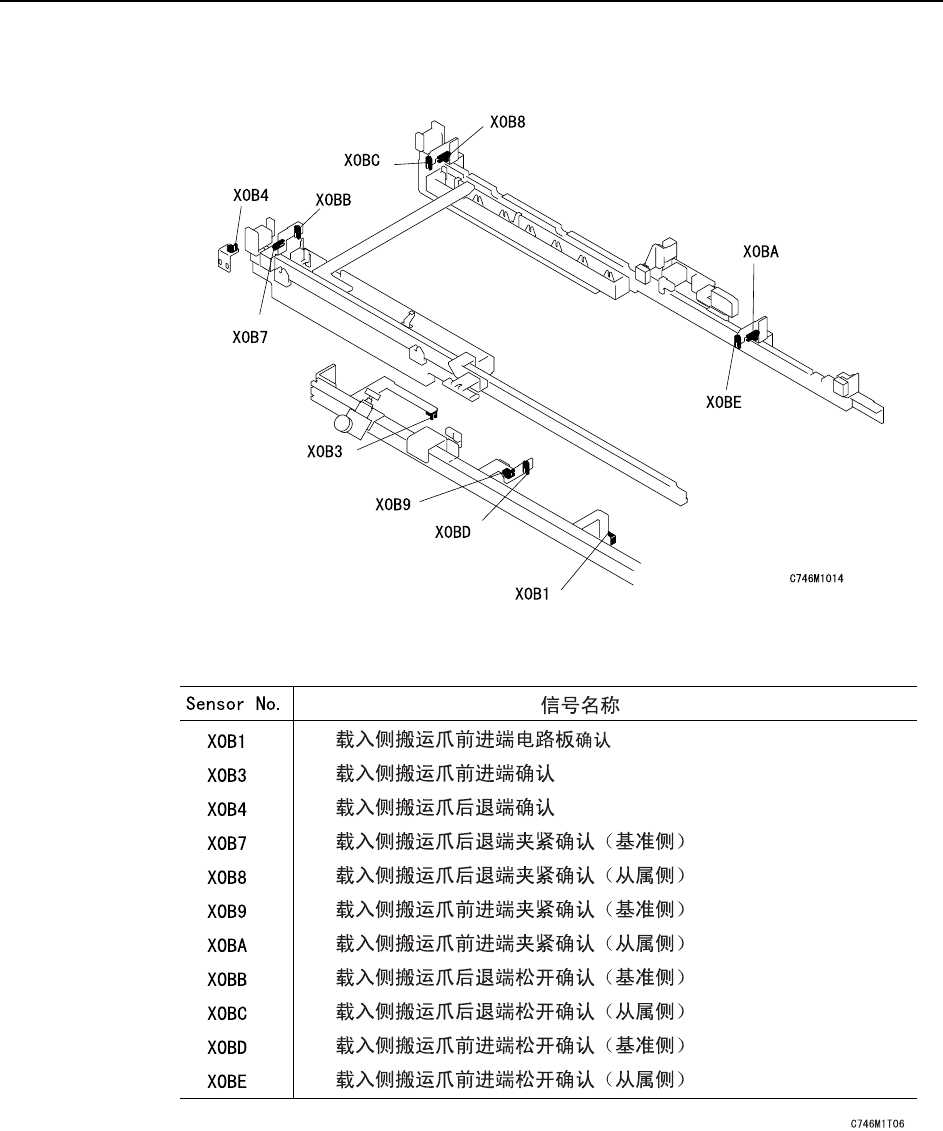 X0B8
X0BC
X0B4
X0BB
X0BA
X0B7
X0BE
X0B3
X0B9
X0BD
X0B1
C746M1014

| Sensor No. | 信号名称 |
|---|---|
| X0B1 | 载入侧搬运爪前进端电路板确认 |
| X0B3 | 载入侧搬运爪前进端确认 |
| X0B4 | 载入侧搬运爪后退端确认 |
| X0B7 | 载入侧搬运爪后退端夹紧确认（基准侧） |
| X0B8 | 载入侧搬运爪后退端夹紧确认（从属侧） |
| X0B9 | 载入侧搬运爪前进端夹紧确认（基准侧） |
| X0BA | 载入侧搬运爪前进端夹紧确认（从属侧） |
| X0BB | 载入侧搬运爪后退端松开确认（基准侧） |
| X0BC | 载入侧搬运爪后退端松开确认（从属侧） |
| X0BD | 载入侧搬运爪前进端松开确认（基准侧） |
| X0BE | 载入侧搬运爪前进端松开确认（从属侧） |

C746M1T06