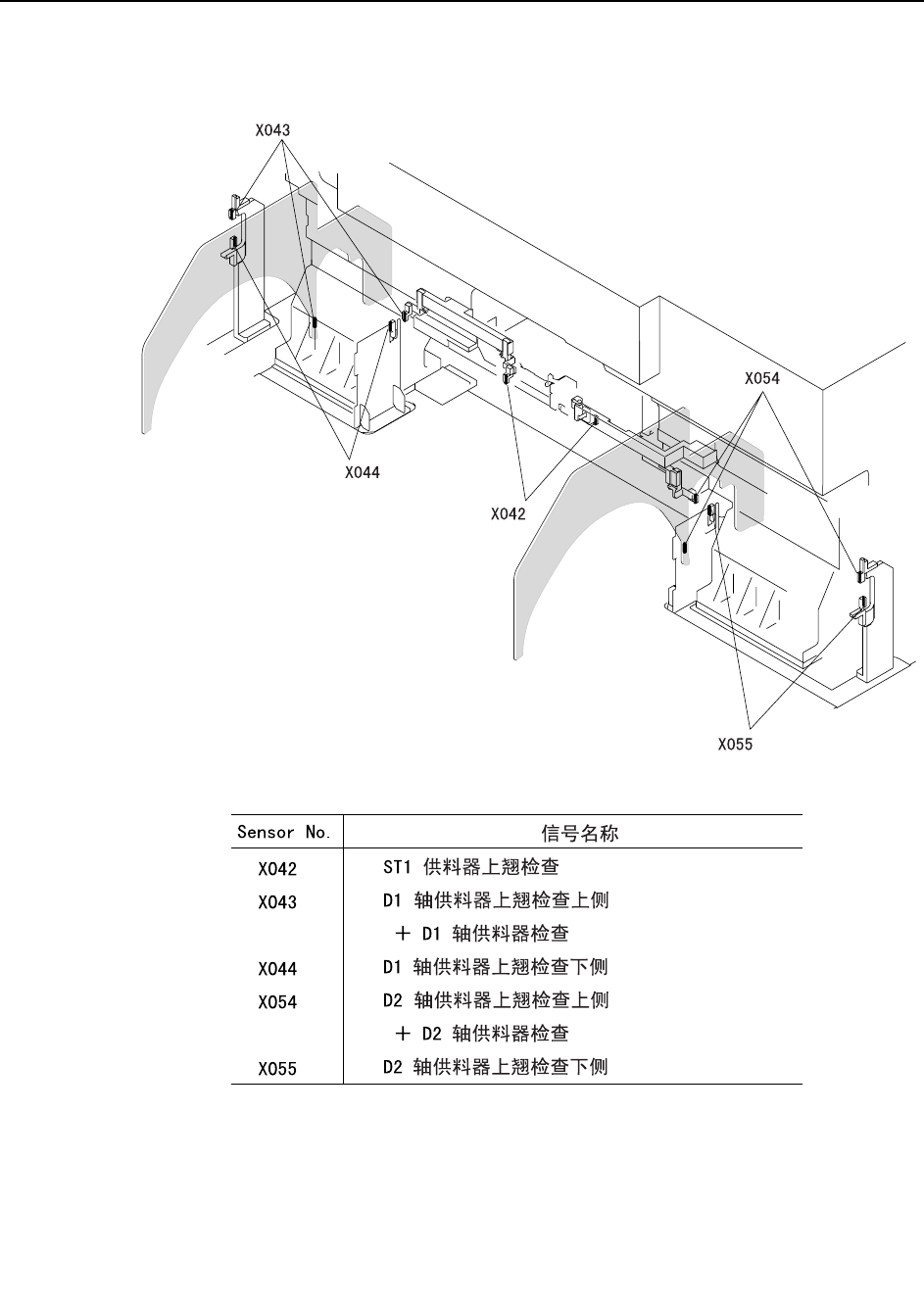 X043

X054

X044

X042

X055

| Sensor No. | 信号名称 |
|---|---|
| X042 | ST1 供料器上翘检查 |
| X043 | D1 轴供料器上翘检查上侧 |
| | ＋ D1 轴供料器检查 |
| X044 | D1 轴供料器上翘检查下侧 |
| X054 | D2 轴供料器上翘检查上侧 |
| | ＋ D2 轴供料器检查 |
| X055 | D2 轴供料器上翘检查下侧 |