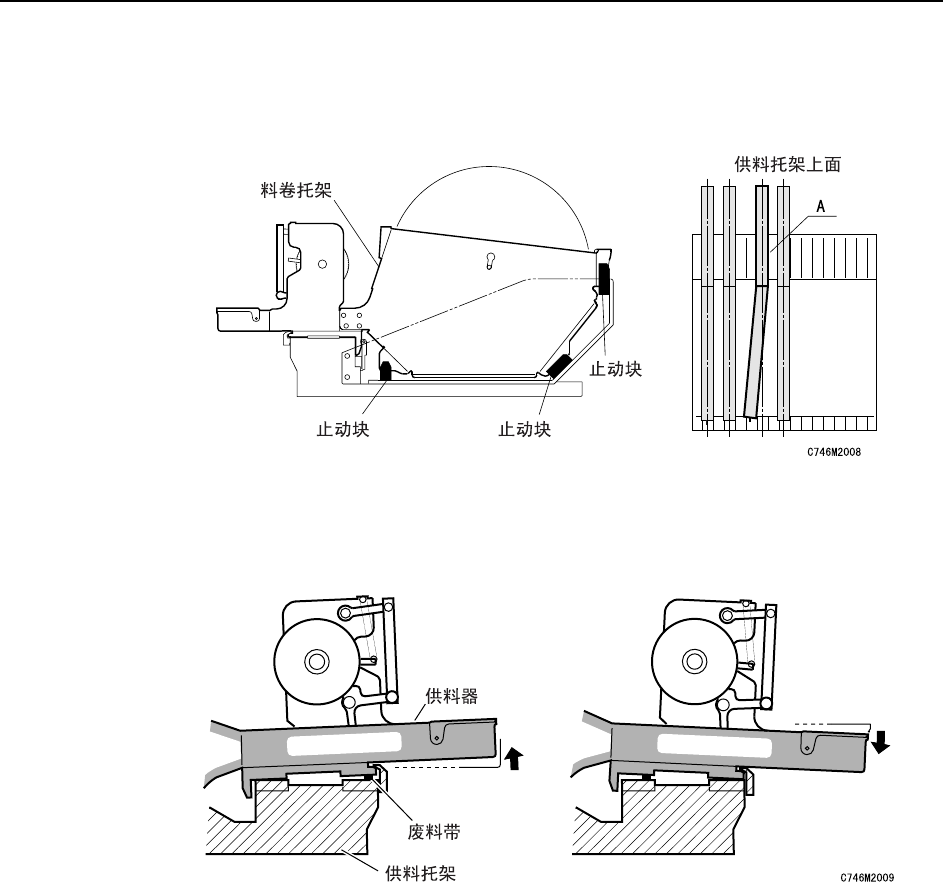 料卷托架

止动块

止动块

止动块

供料托架上面

A

C746M2008

供料器

废料带

供料托架

C746M2009