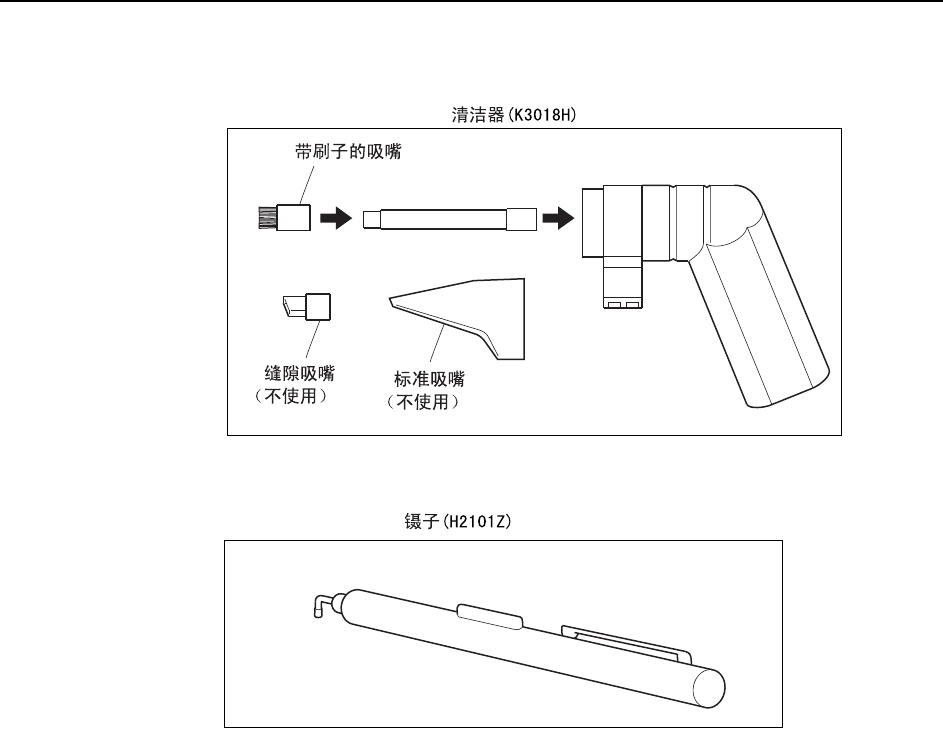 清洁器(K3018H)

带刷子的吸嘴

缝隙吸嘴
（不使用）

标准吸嘴
（不使用）

镊子(H2101Z)