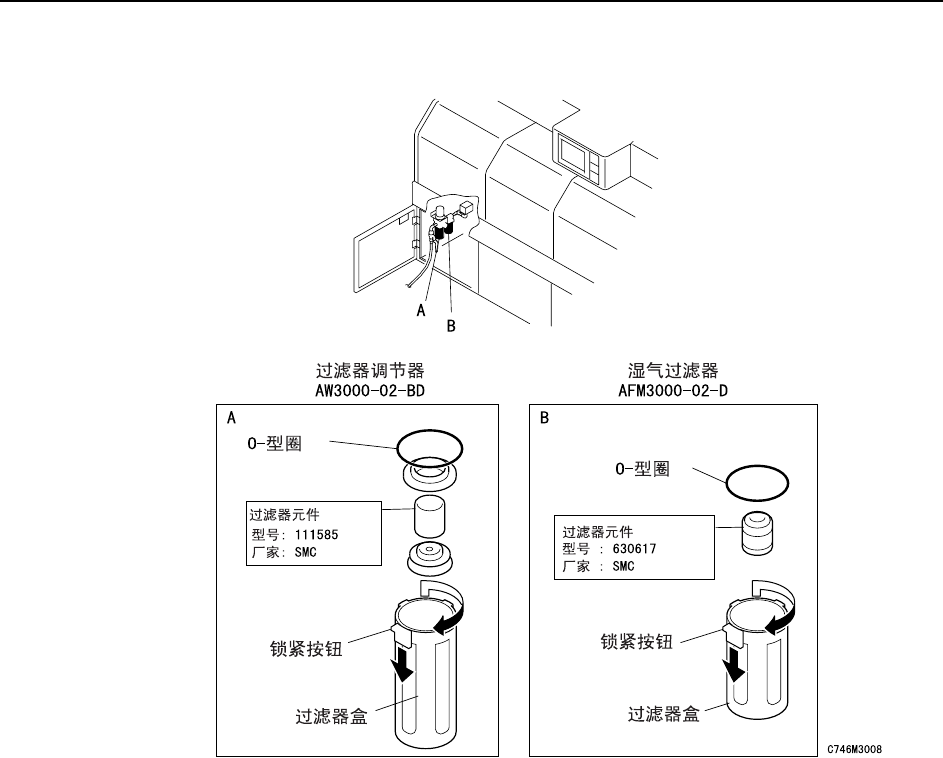 A
B

过滤器调节器
AW3000-02-BD

A

O-型圈

过滤器元件
型号: 111585
厂家: SMC

锁紧按钮

过滤器盒

湿气过滤器
AFM3000-02-D

B

O-型圈

过滤器元件
型号 : 630617
厂家 : SMC

锁紧按钮

过滤器盒

C746M3008