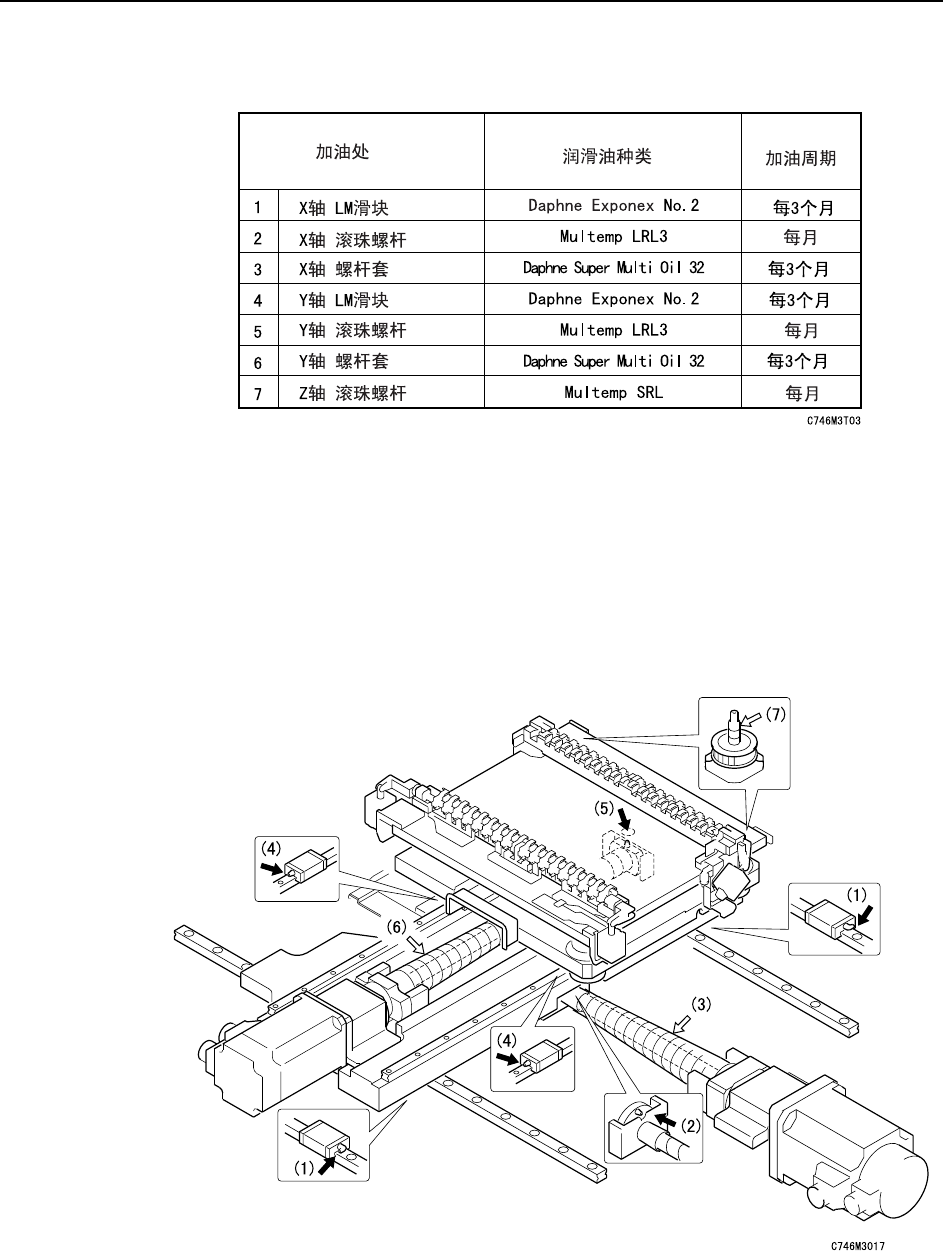 | 加油处 | | 润滑油种类 | 加油周期 |
|---|---|---|---|
| 1 | X轴 LM滑块 | Daphne Exponex No.2 | 每3个月 |
| 2 | X轴 滚珠螺杆 | Multemp LRL3 | 每月 |
| 3 | X轴 螺杆套 | Daphne Super Multi Oil 32 | 每3个月 |
| 4 | Y轴 LM滑块 | Daphne Exponex No.2 | 每3个月 |
| 5 | Y轴 滚珠螺杆 | Multemp LRL3 | 每月 |
| 6 | Y轴 螺杆套 | Daphne Super Multi Oil 32 | 每3个月 |
| 7 | Z轴 滚珠螺杆 | Multemp SRL | 每月 |

C746M3T03

(7)
(5)
(4)
(1)
(6)
(3)
(4)
(2)
(1)

C746M3017