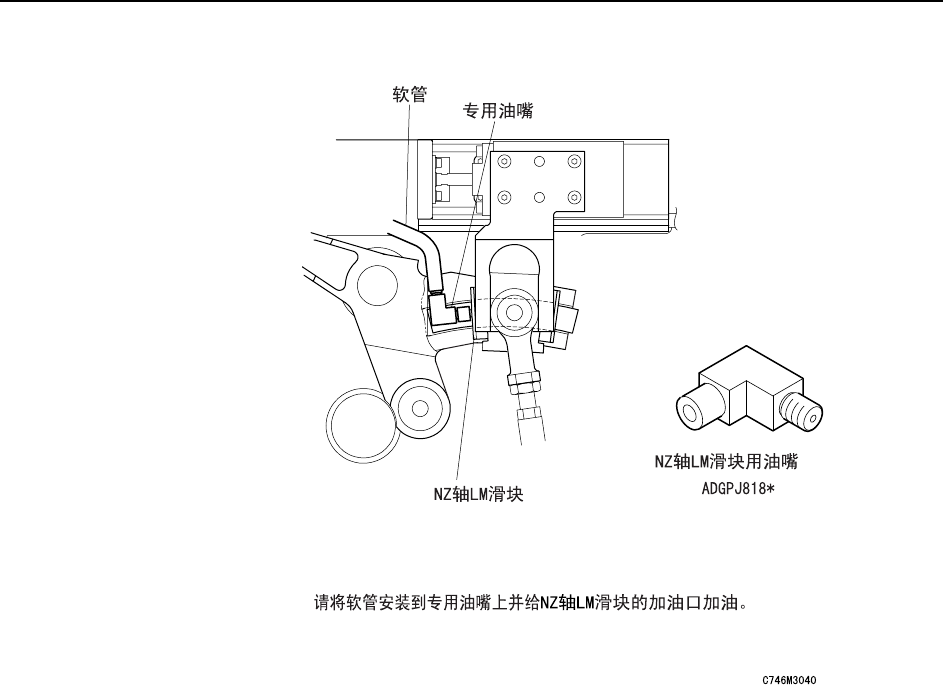 软管

专用油嘴

NZ轴LM滑块

NZ轴LM滑块用油嘴
ADGPJ818*

请将软管安装到专用油嘴上并给NZ轴LM滑块的加油口加油。

C746M3040