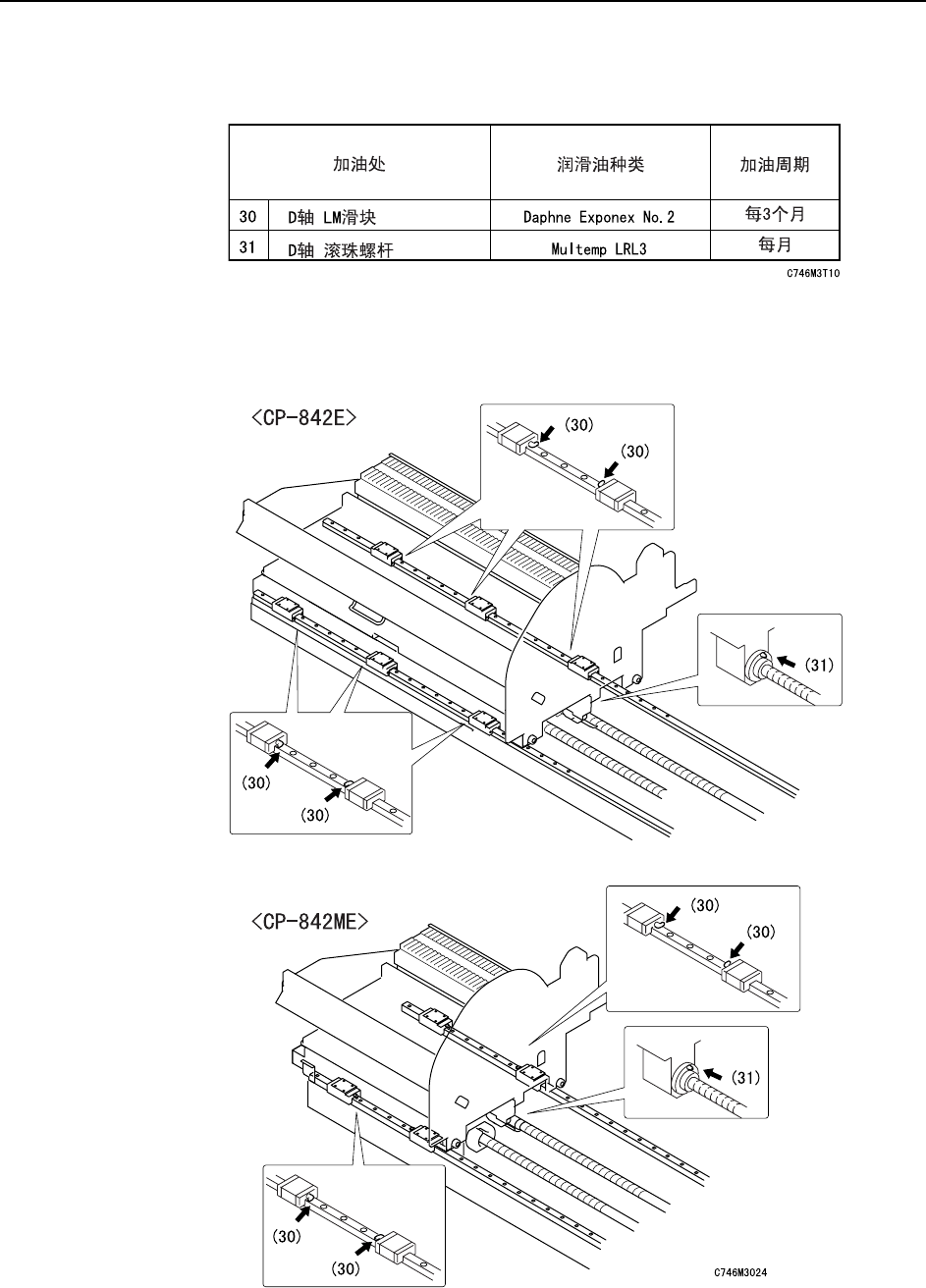 | 加油处 | | 润滑油种类 | 加油周期 |
|---|---|---|---|
| 30 | D轴 LM滑块 | Daphne Exponex No.2 | 每3个月 |
| 31 | D轴 滚珠螺杆 | Multemp LRL3 | 每月 |

C746M3T10

<CP-842E>

(30)
(30)
(31)
(30)
(30)

<CP-842ME>

(30)
(30)
(31)
(30)
(30)

C746M3024