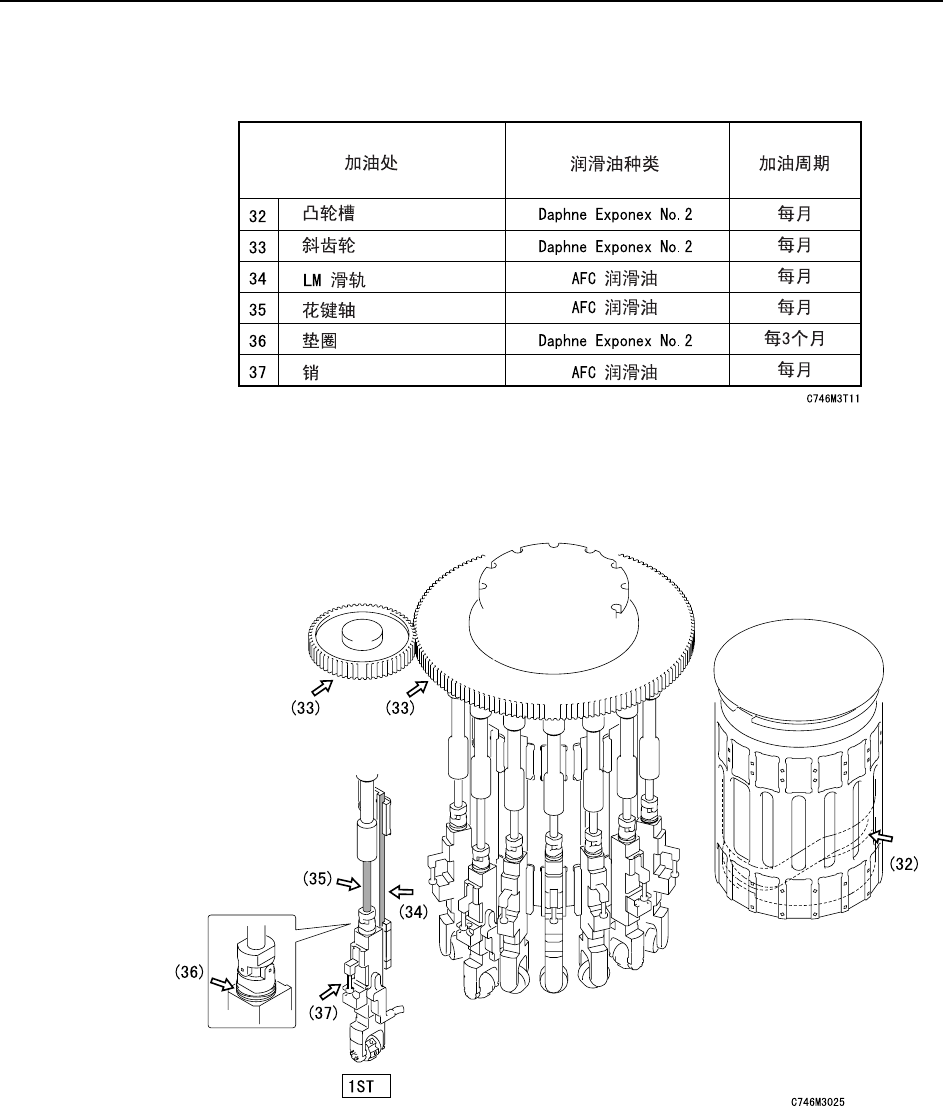 | 加油处 | | 润滑油种类 | 加油周期 |
|---|---|---|---|
| 32 | 凸轮槽 | Daphne Exponex No.2 | 每月 |
| 33 | 斜齿轮 | Daphne Exponex No.2 | 每月 |
| 34 | LM 滑轨 | AFC 润滑油 | 每月 |
| 35 | 花键轴 | AFC 润滑油 | 每月 |
| 36 | 垫圈 | Daphne Exponex No.2 | 每3个月 |
| 37 | 销 | AFC 润滑油 | 每月 |

C746M3T11

(33) (33)

(32)

(35) (34)

(36)

(37)

1ST

C746M3025