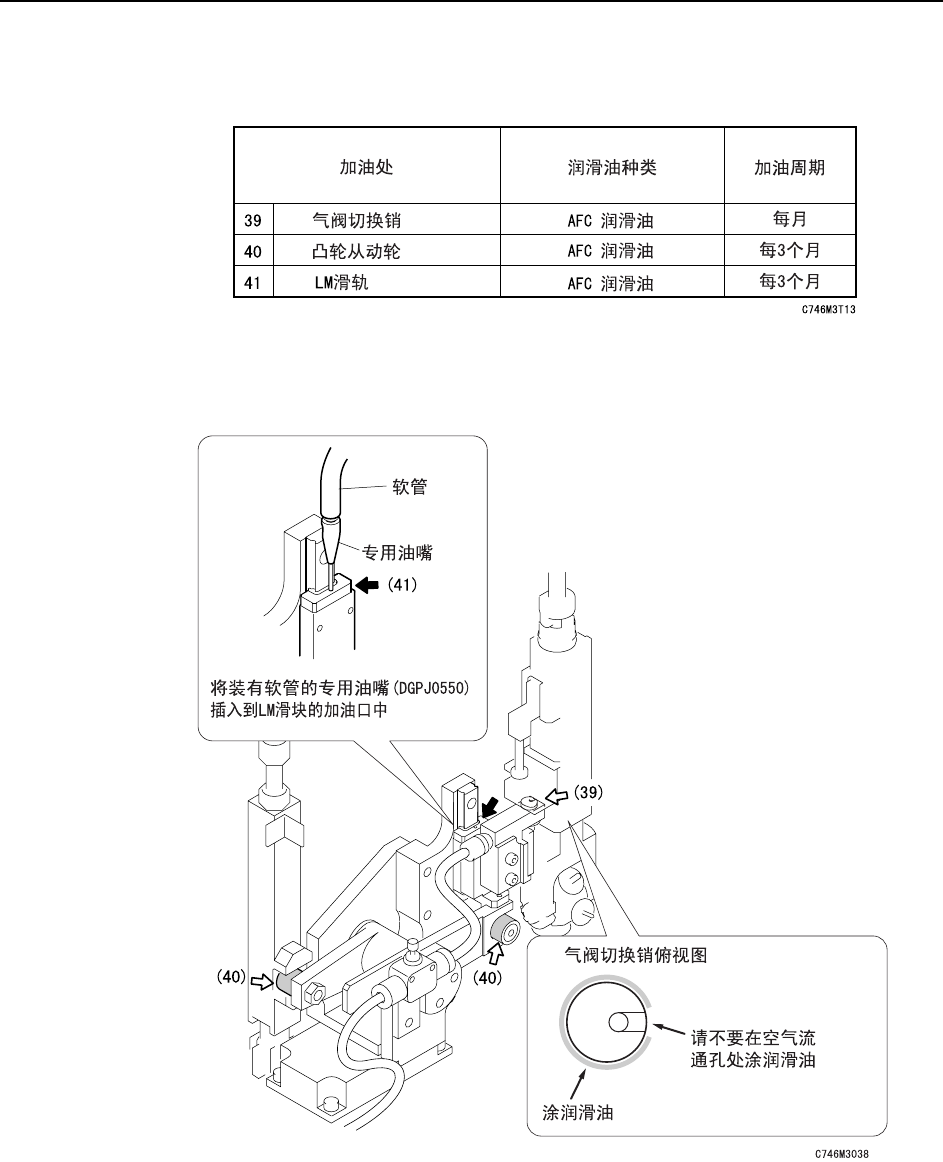 | 加油处 | | 润滑油种类 | 加油周期 |
|---|---|---|---|
| 39 | 气阀切换销 | AFC 润滑油 | 每月 |
| 40 | 凸轮从动轮 | AFC 润滑油 | 每3个月 |
| 41 | LM滑轨 | AFC 润滑油 | 每3个月 |

C746M3T13

软管

专用油嘴

(41)

将装有软管的专用油嘴(DGPJ0550)插入到LM滑块的加油口中

(39)

(40)

(40)

气阀切换销俯视图

请不要在空气流通孔处涂润滑油

涂润滑油

C746M3038