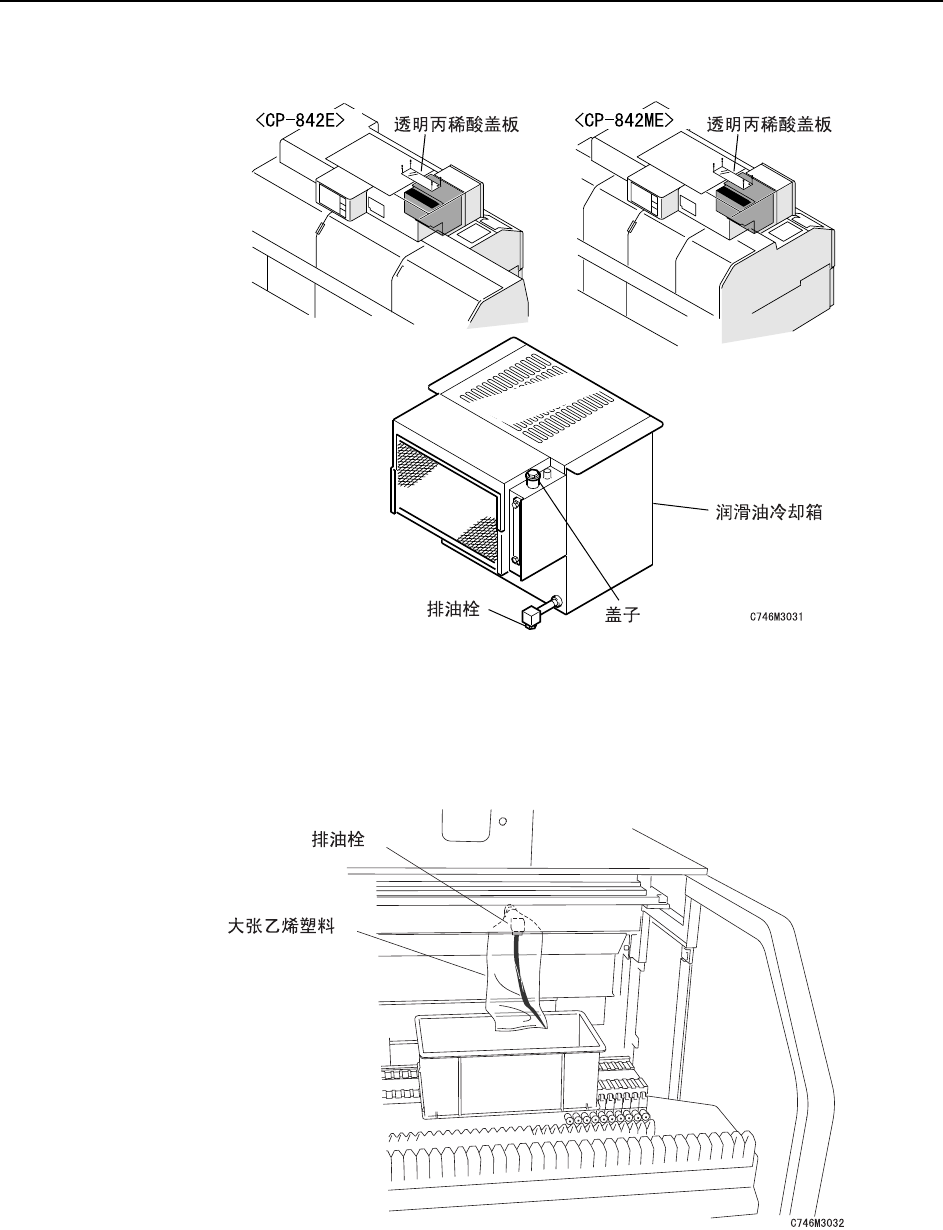 <CP-842E>
透明丙稀酸盖板
<CP-842ME>
透明丙稀酸盖板

润滑油冷却箱
排油栓
盖子
C746M3031

排油栓
大张乙烯塑料
C746M3032