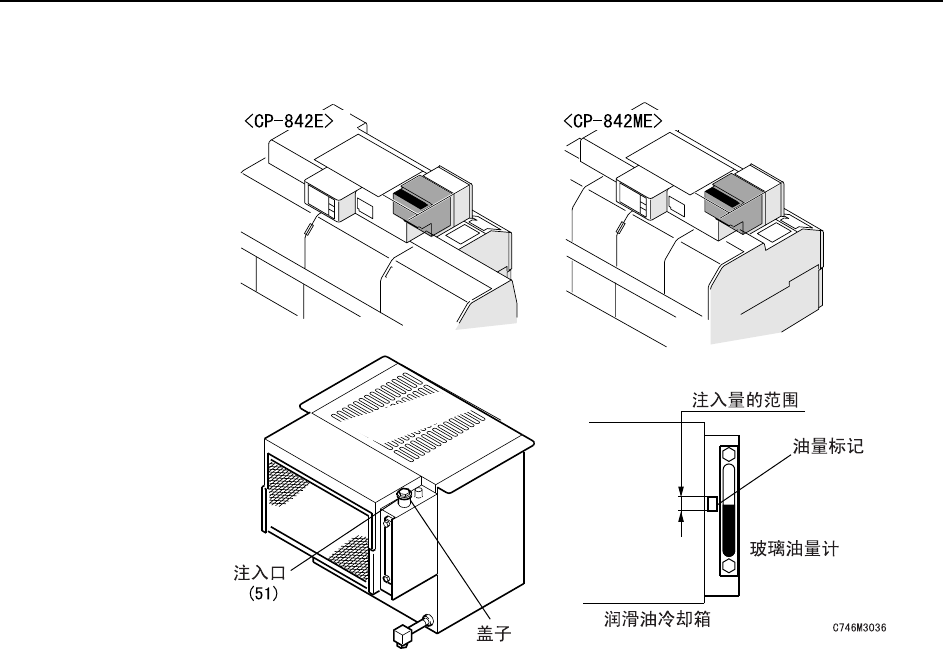 <CP-842E>

<CP-842ME>

注入量的范围

油量标记

玻璃油量计

注入口
(51)

盖子

润滑油冷却箱

C746M3036