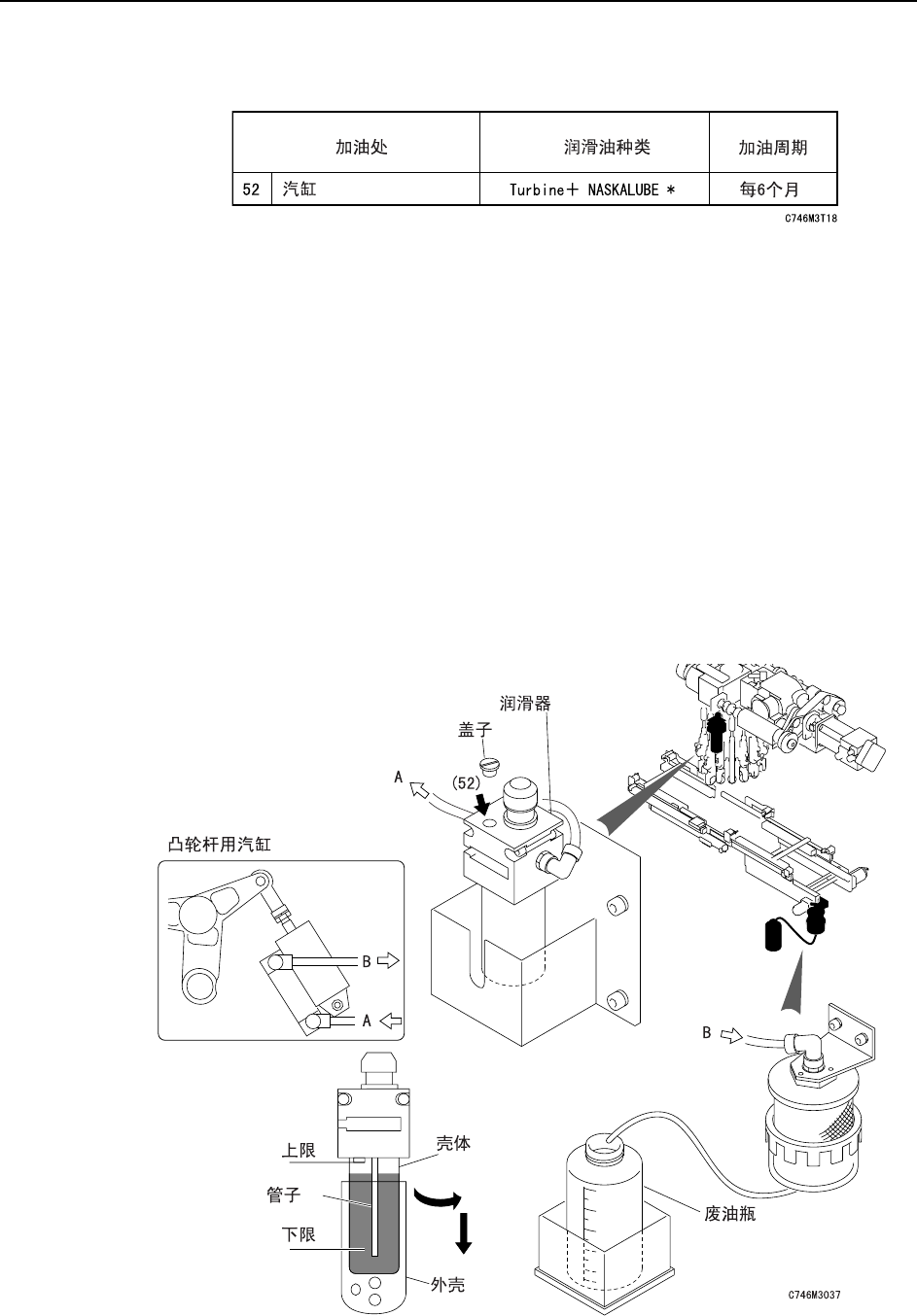 | 加油处 | | 润滑油种类 | 加油周期 |
|---|---|---|---|
| 52 | 汽缸 | Turbine＋ NASKALUBE ＊ | 每6个月 |

C746M3T18

润滑器
盖子
A
(52)
凸轮杆用汽缸
B
A
B
上限
壳体
管子
下限
外壳
废油瓶
C746M3037