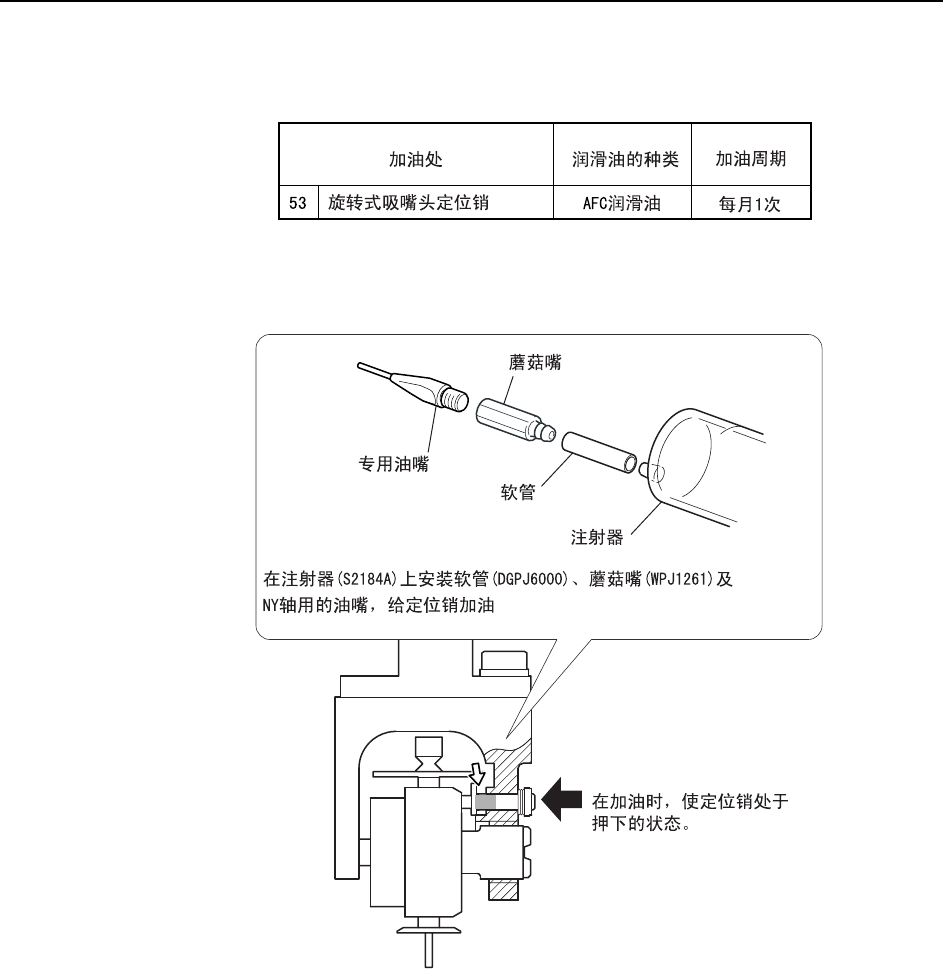 | 加油处 | | 润滑油的种类 | 加油周期 |
|---|---|---|---|
| 53 | 旋转式吸嘴头定位销 | AFC润滑油 | 每月1次 |

蘑菇嘴

专用油嘴

软管

注射器

在注射器(S2184A)上安装软管(DGPJ6000)、蘑菇嘴(WPJ1261)及NY轴用的油嘴，给定位销加油

在加油时，使定位销处于押下的状态。