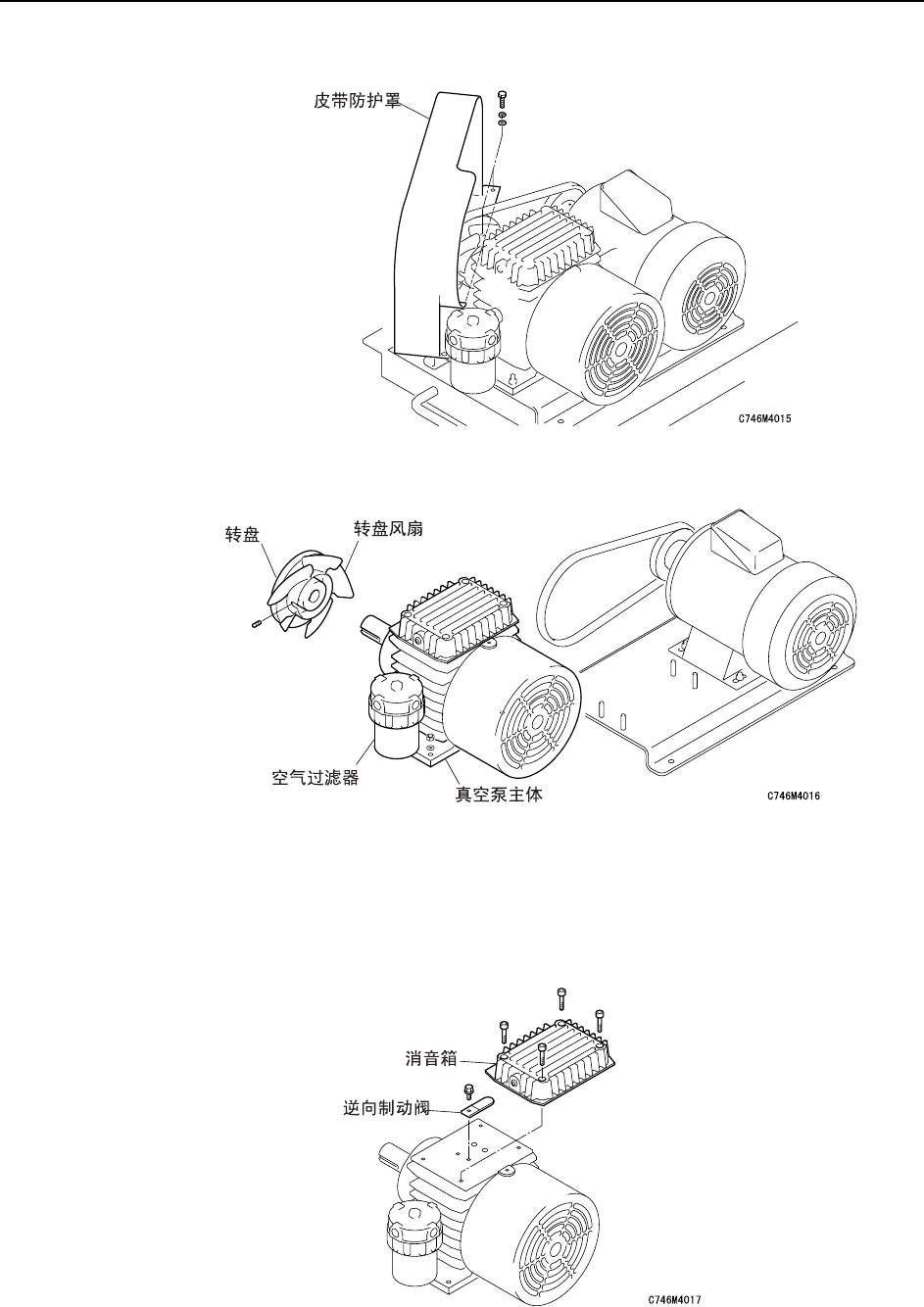 皮带防护罩

C746M4015

转盘

转盘风扇

空气过滤器

真空泵主体

C746M4016

消音箱

逆向制动阀

C746M4017