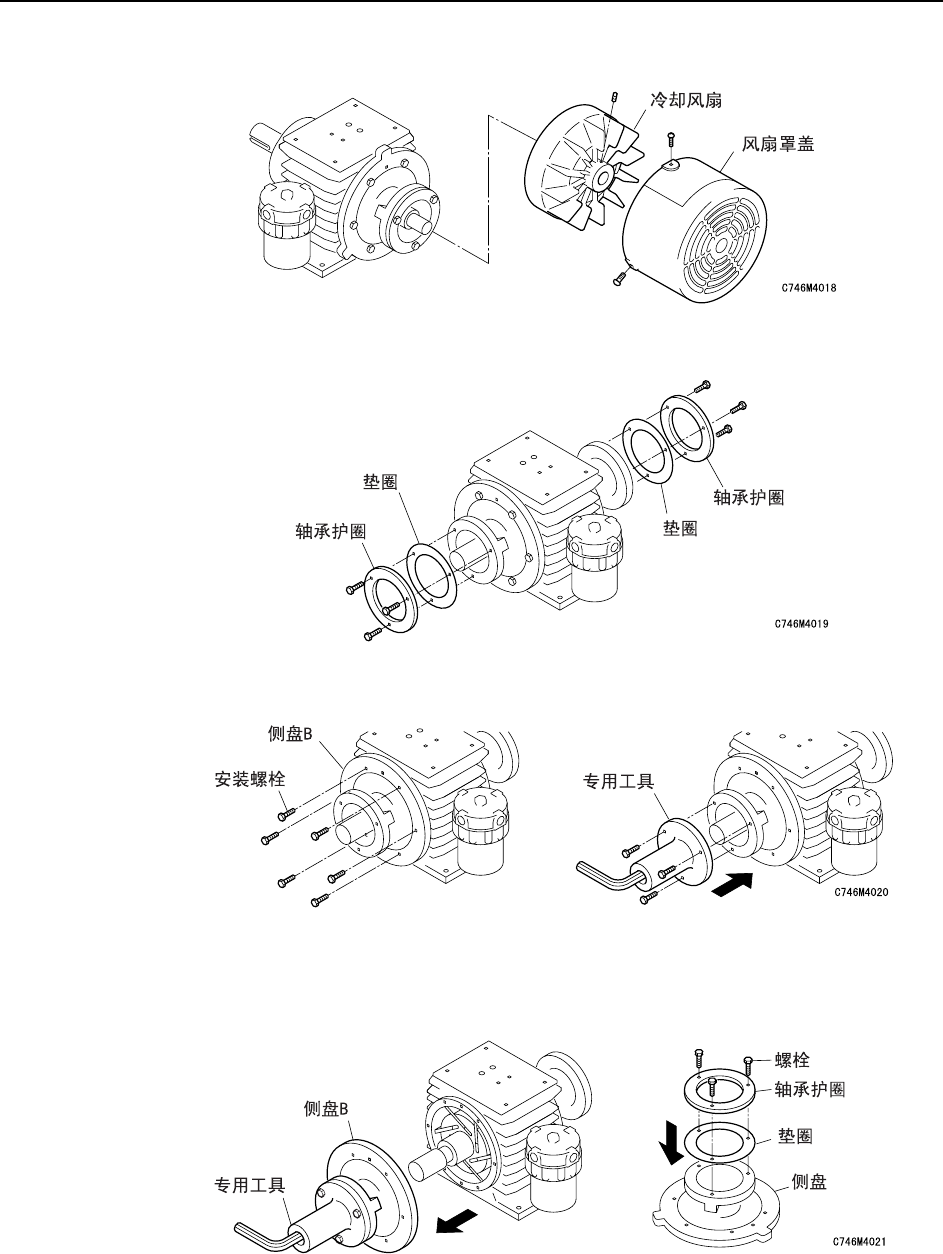 冷却风扇
风扇罩盖
C746M4018

垫圈
轴承护圈
轴承护圈
垫圈
C746M4019

侧盘B
安装螺栓
专用工具
C746M4020

侧盘B
专用工具
螺栓
轴承护圈
垫圈
侧盘
C746M4021