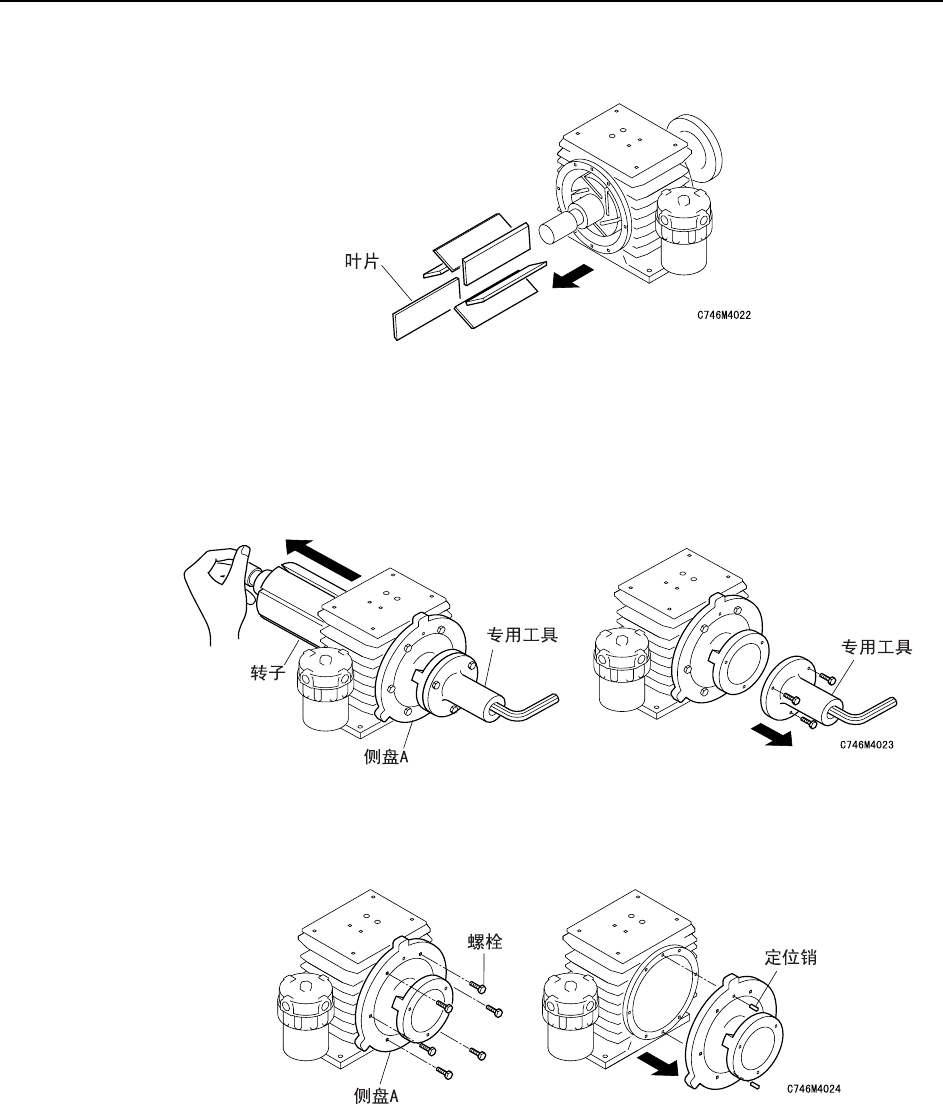 叶片

C746M4022

转子

专用工具

侧盘A

专用工具

C746M4023

螺栓

侧盘A

定位销

C746M4024