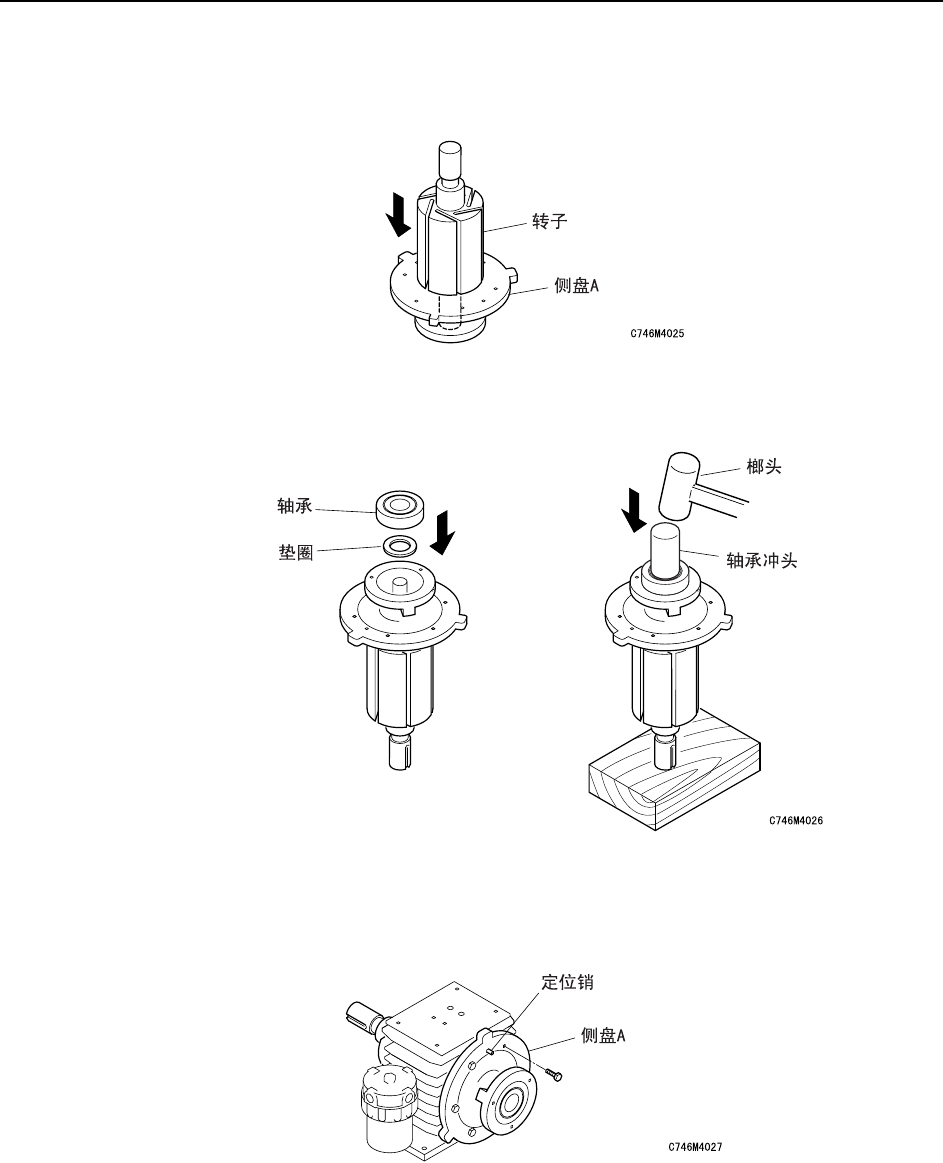 转子
侧盘A
C746M4025

轴承
垫圈

榔头
轴承冲头
C746M4026

定位销
侧盘A
C746M4027