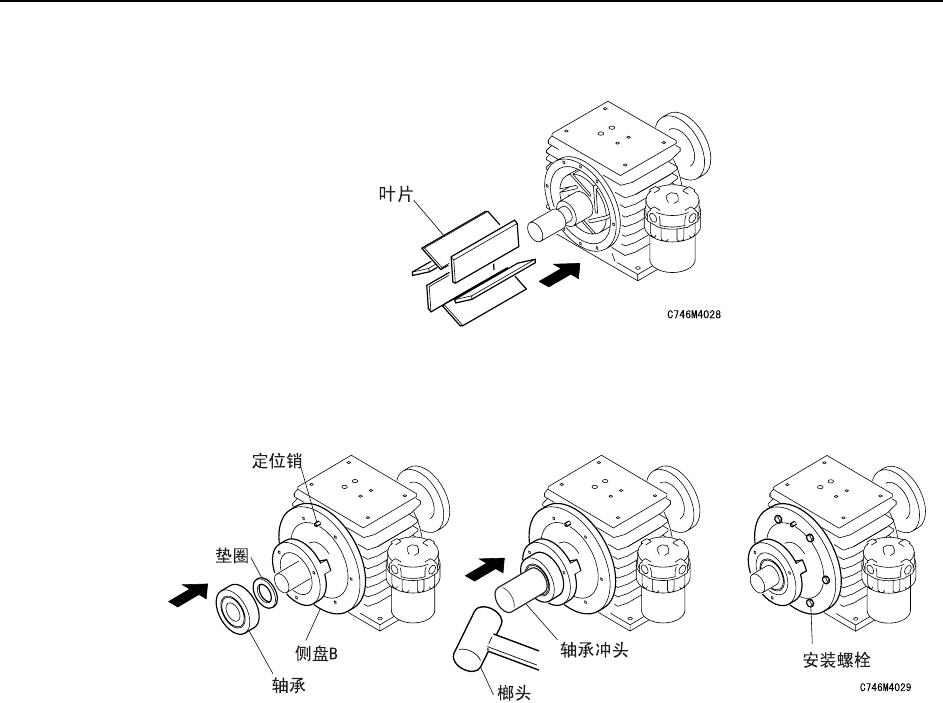 叶片

C746M4028

定位销

垫圈

侧盘B

轴承

轴承冲头

榔头

安装螺栓

C746M4029