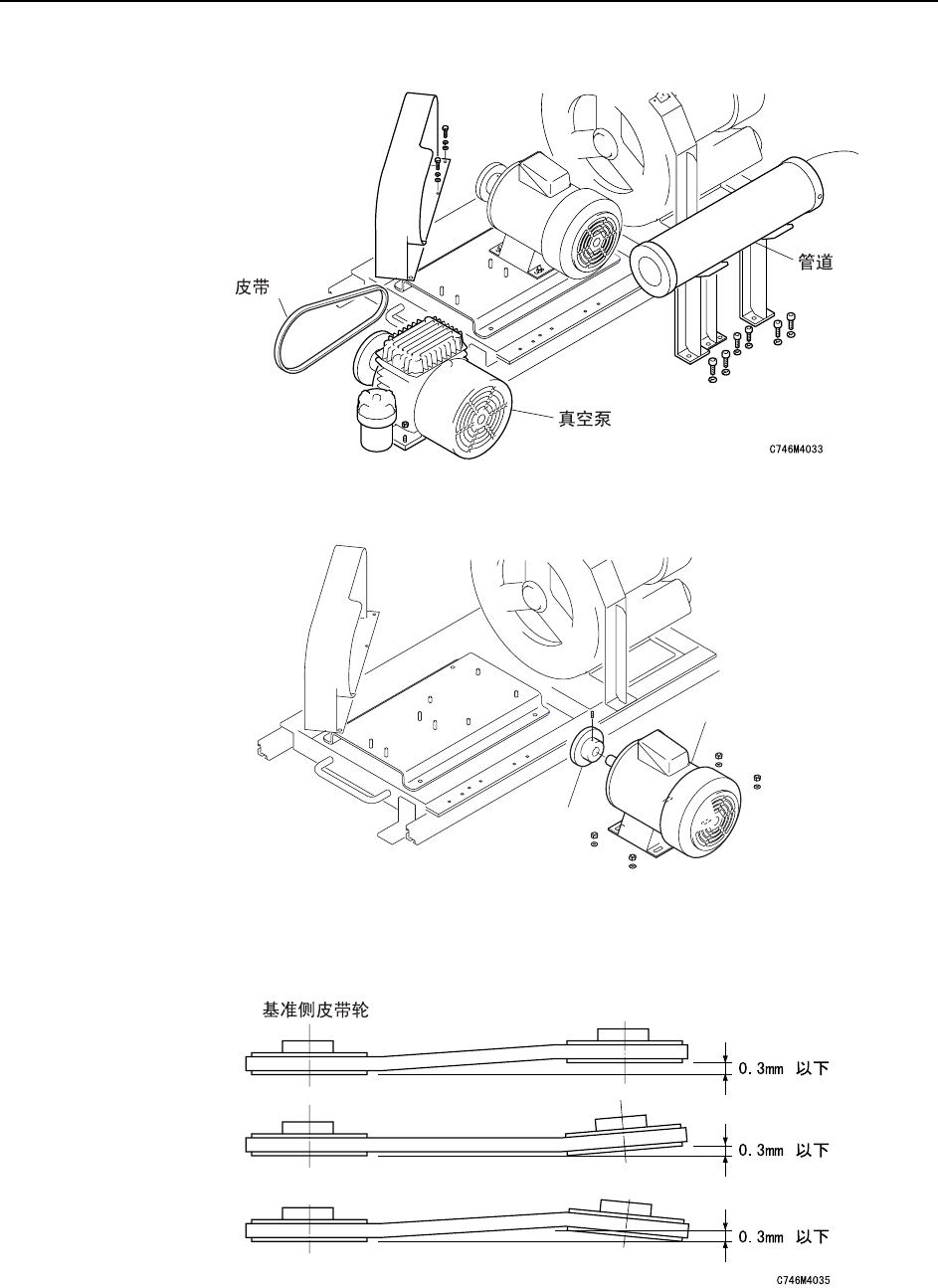 皮带

管道

真空泵

C746M4033

基准侧皮带轮

0.3mm 以下

0.3mm 以下

0.3mm 以下

C746M4035