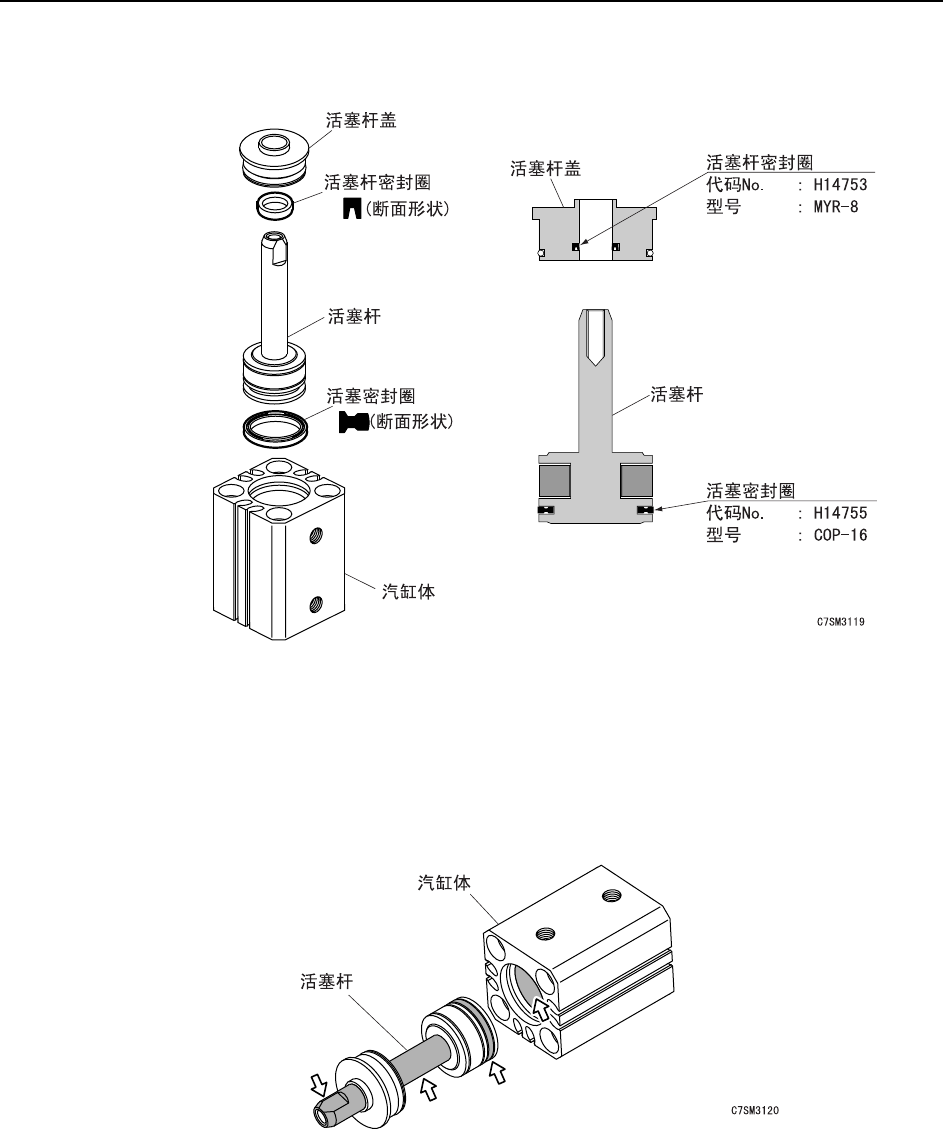 活塞杆盖

活塞杆密封圈

(断面形状)

活塞杆

活塞密封圈

(断面形状)

汽缸体

活塞杆盖

活塞杆密封圈
代码No. : H14753
型号 : MYR-8

活塞杆

活塞密封圈
代码No. : H14755
型号 : COP-16

C7SM3119

汽缸体

活塞杆

C7SM3120