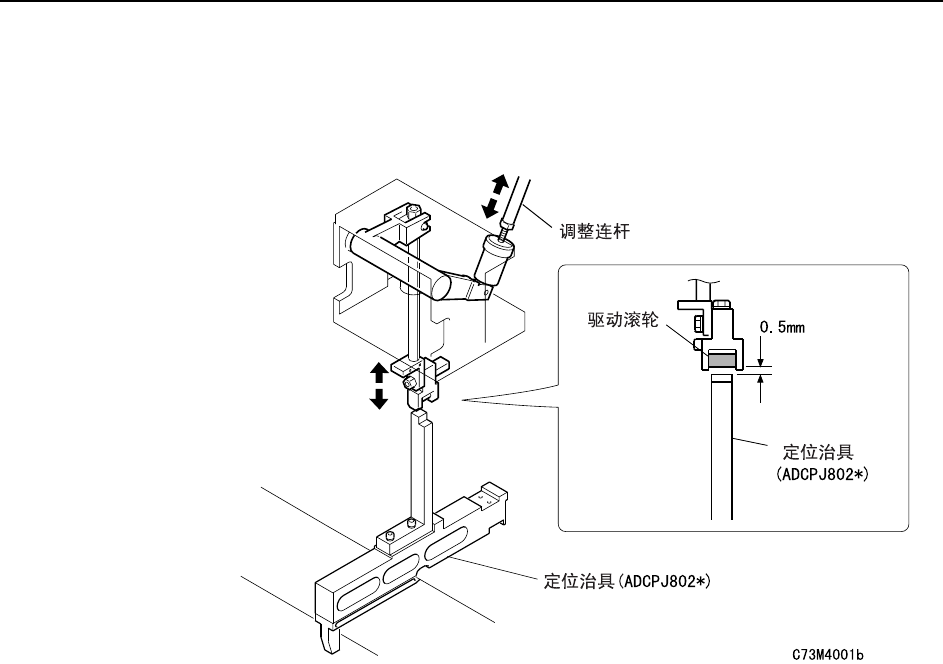 调整连杆

驱动滚轮

0.5mm

定位治具 (ADCPJ802*)

定位治具(ADCPJ802*)

C73M4001b