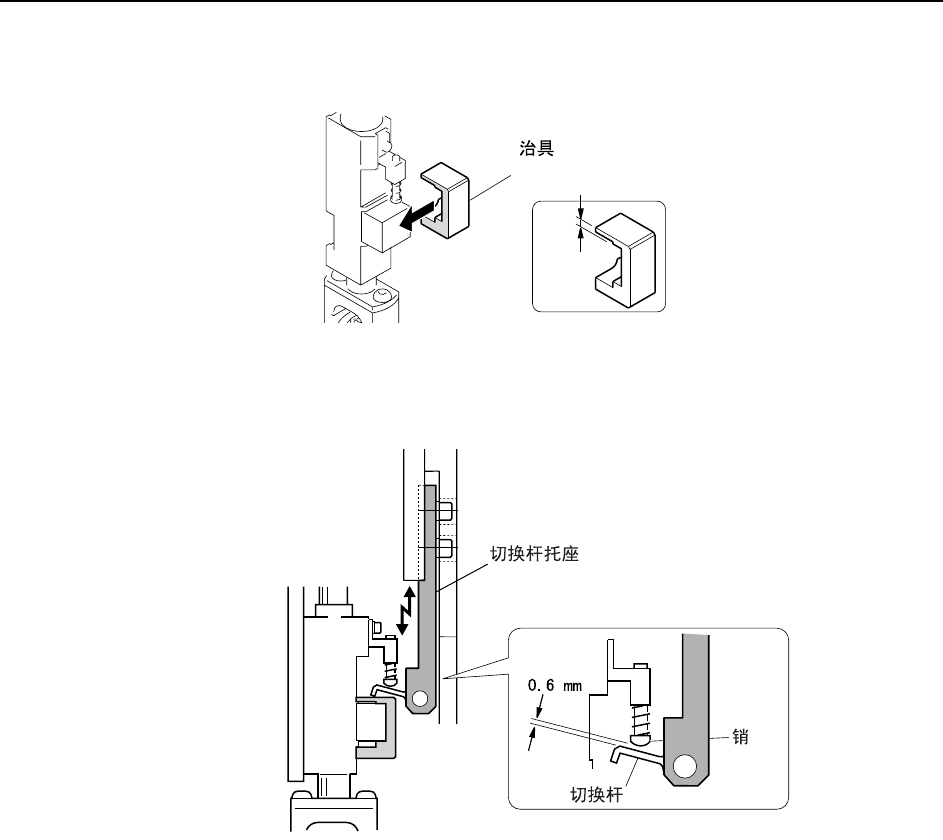 治具

切换杆托座

0.6 mm

销

切换杆