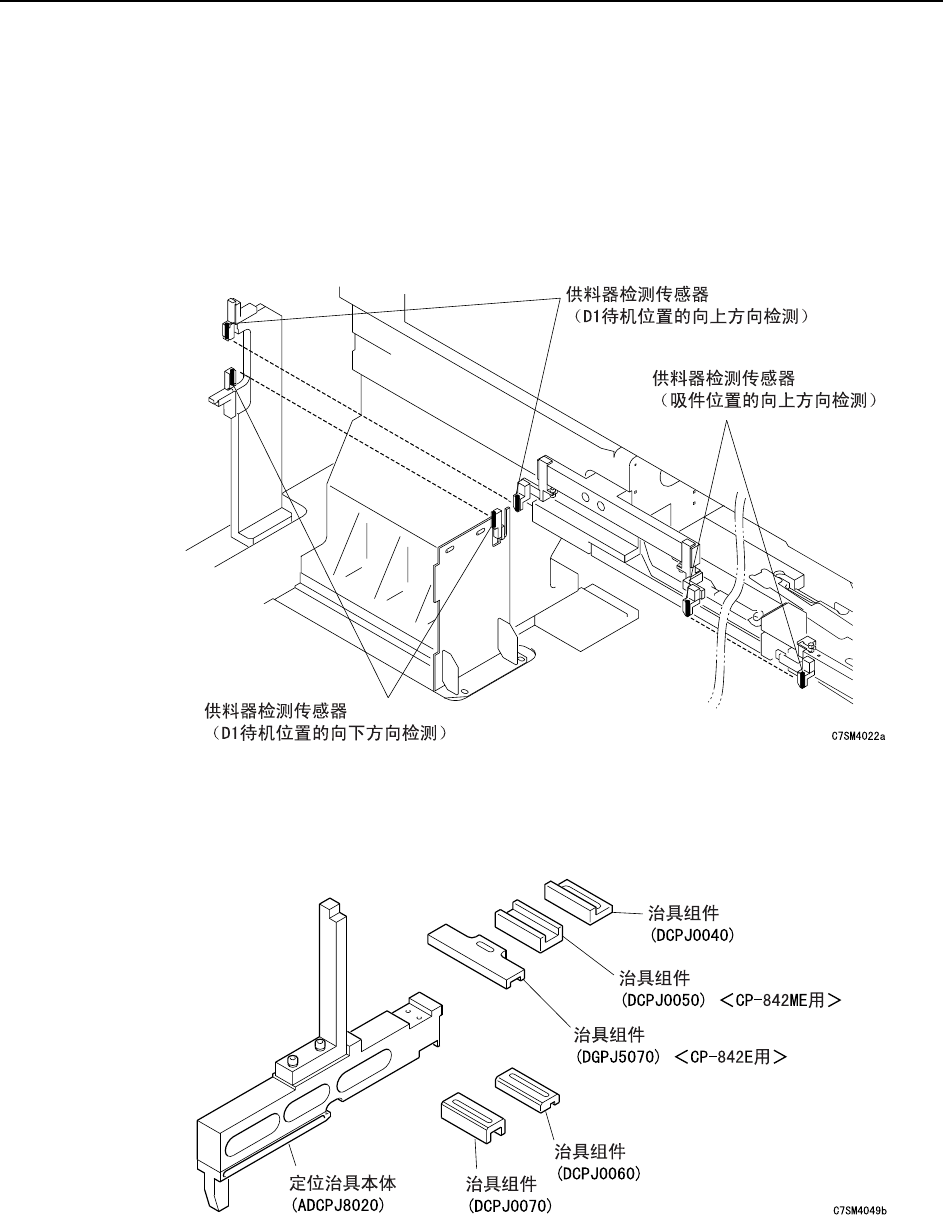 供料器检测传感器
（D1待机位置的向上方向检测）

供料器检测传感器
（吸件位置的向上方向检测）

供料器检测传感器
（D1待机位置的向下方向检测）

C7SM4022a

治具组件
(DCPJ0040)

治具组件
(DCPJ0050) ＜CP-842ME用＞

治具组件
(DGPJ5070) ＜CP-842E用＞

治具组件
(DCPJ0060)

定位治具本体
(ADCPJ8020)

治具组件
(DCPJ0070)

C7SM4049b