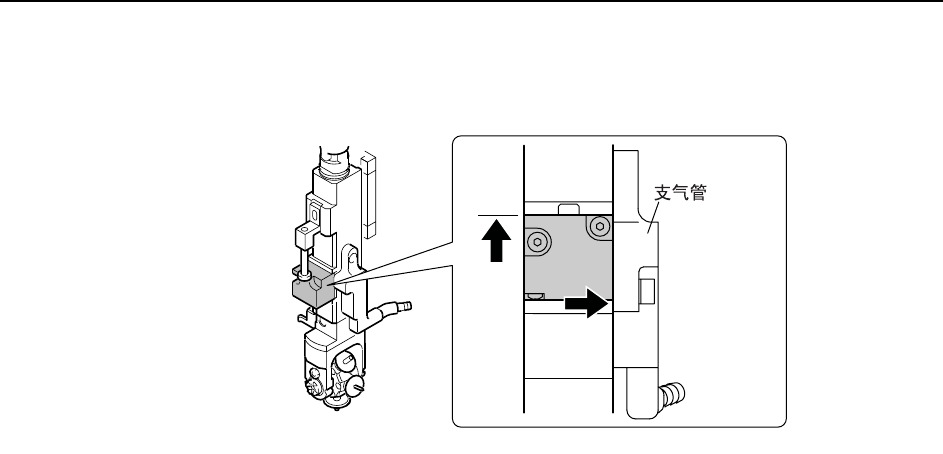 支气管