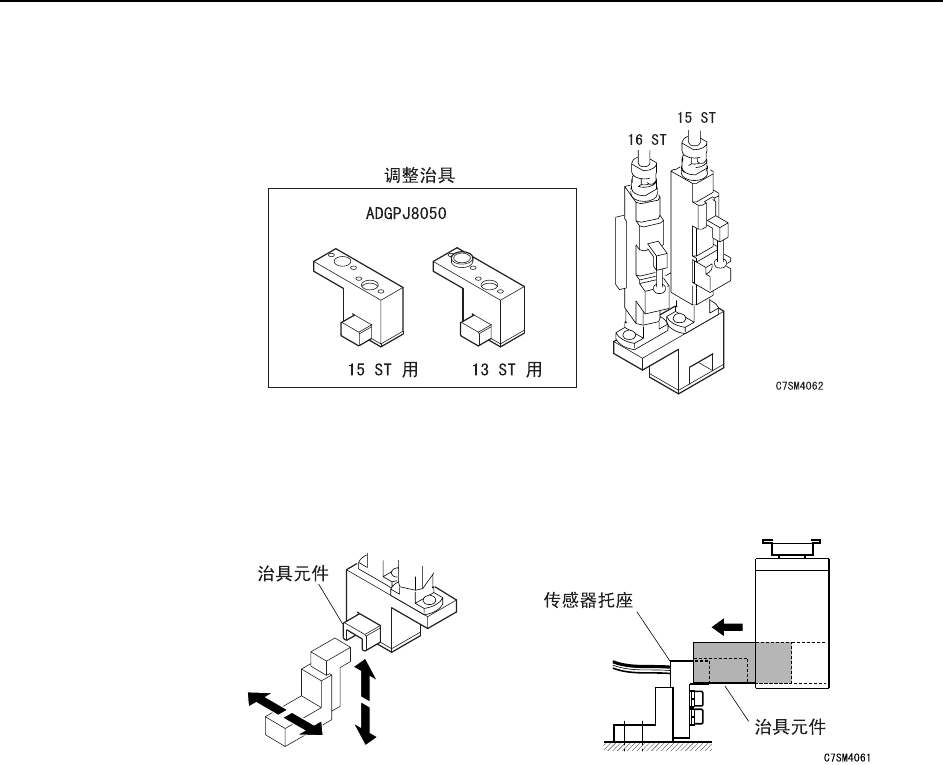 调整治具

ADGPJ8050

15 ST 用

13 ST 用

16 ST

15 ST

C7SM4062

治具元件

传感器托座

治具元件

C7SM4061