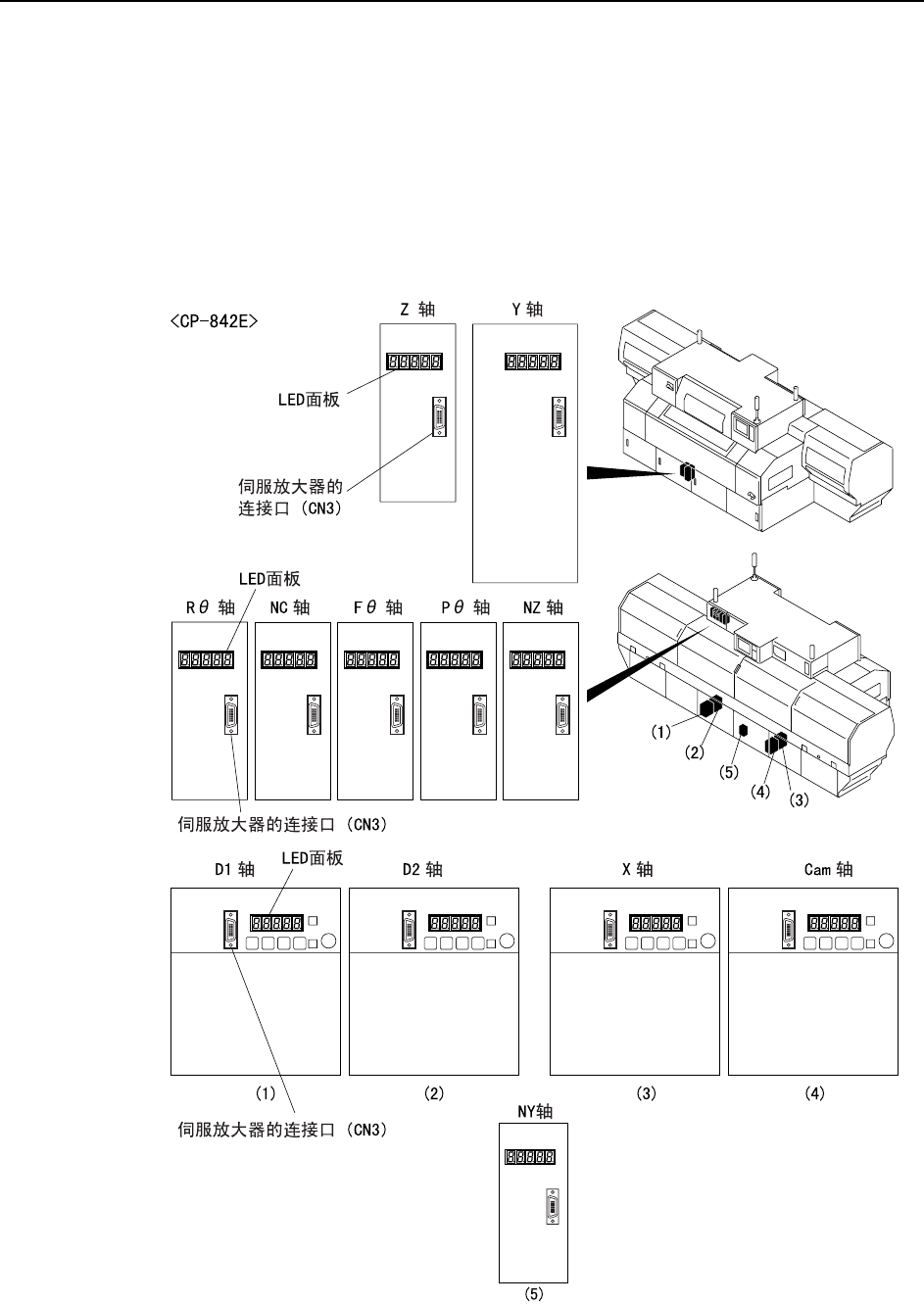 <CP-842E>

Z 轴

Y 轴

LED面板

伺服放大器的连接口 (CN3)

LED面板

Rθ 轴

NC 轴

Fθ 轴

Pθ 轴

NZ 轴

(1)

(2)

(5)

(4)

(3)

伺服放大器的连接口 (CN3)

D1 轴

LED面板

D2 轴

X 轴

Cam 轴

(1)

(2)

(3)

(4)

伺服放大器的连接口 (CN3)

NY轴

(5)