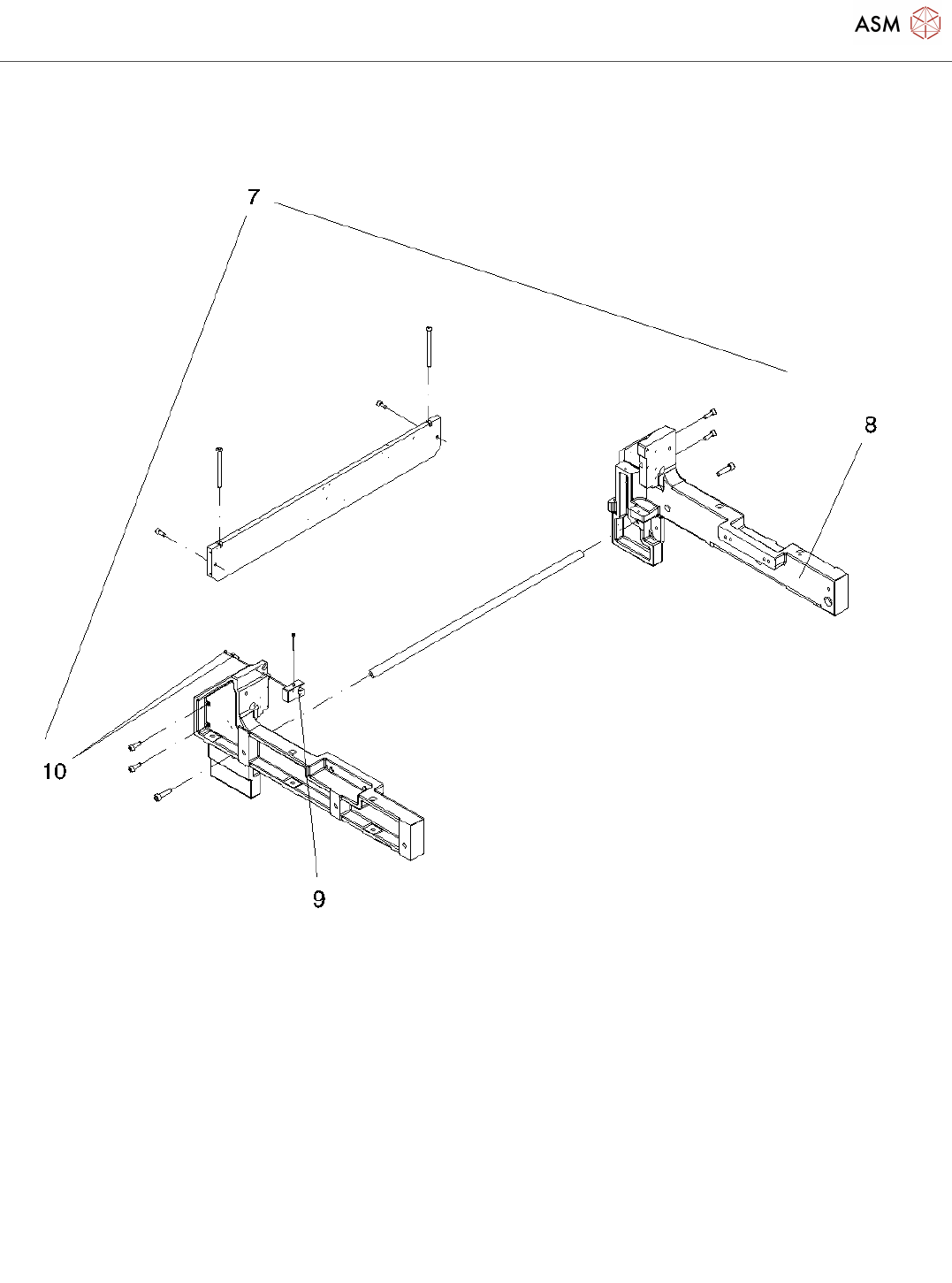 ASM

7

8

10

9