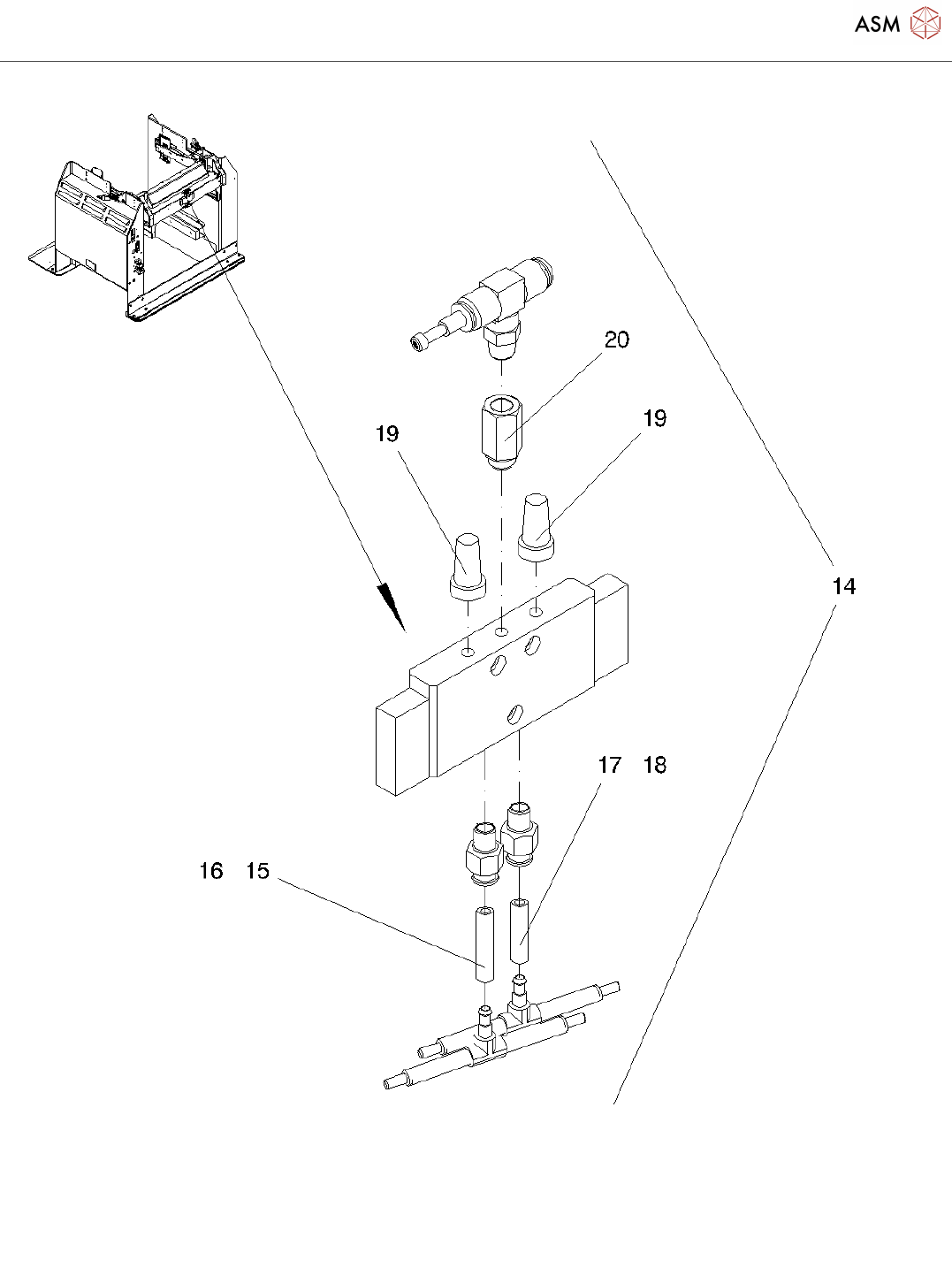 ASM

20

19

19

14

17 18

16 15