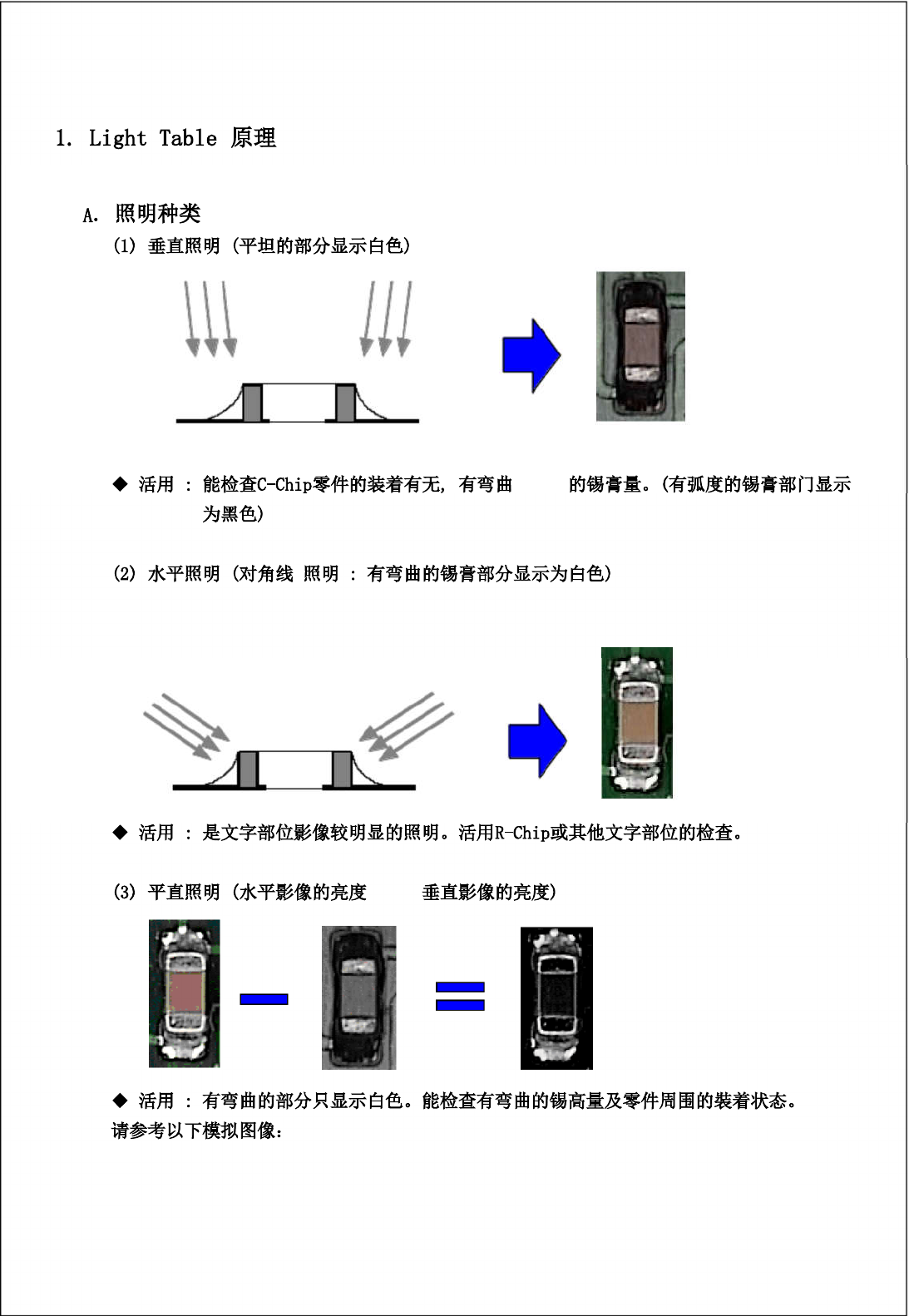 1. Light Table 原理

A. 照明种类

(1) 垂直照明 (平坦的部分显示白色)

◆ 活用 : 能检查C-Chip零件的装着有无, 有弯曲 的锡膏量。(有弧度的锡膏部门显示为黑色)

(2) 水平照明 (对角线 照明 : 有弯曲的锡膏部分显示为白色)

◆ 活用 : 是文字部位影像较明显的照明。活用R-Chip或其他文字部位的检查。

(3) 平直照明 (水平影像的亮度 垂直影像的亮度)

◆ 活用 : 有弯曲的部分只显示白色。能检查有弯曲的锡高量及零件周围的装着状态。
请参考以下模拟图像: