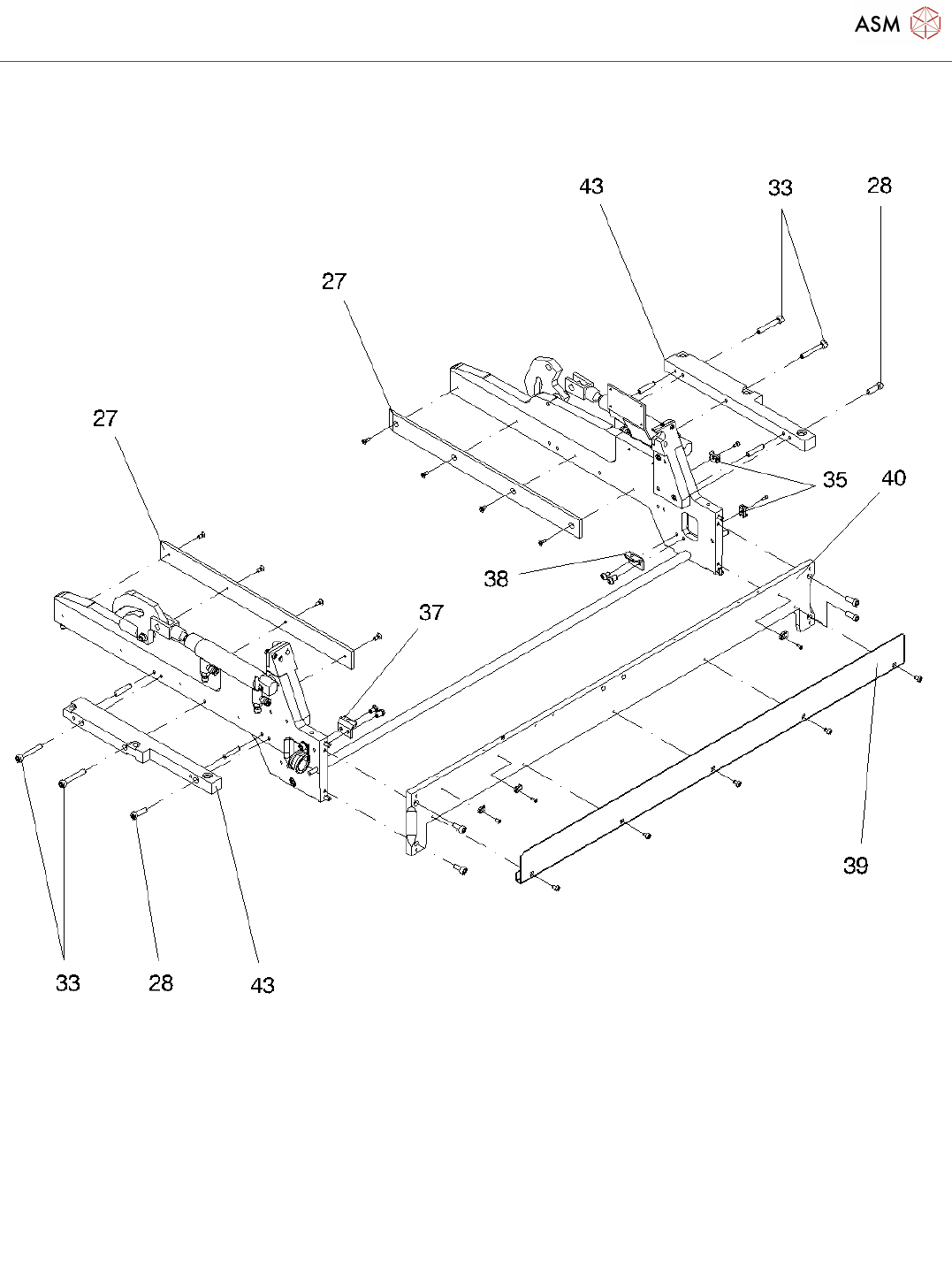 ASM

43
33
28
27
27
35
40
38
37
39
33
28
43