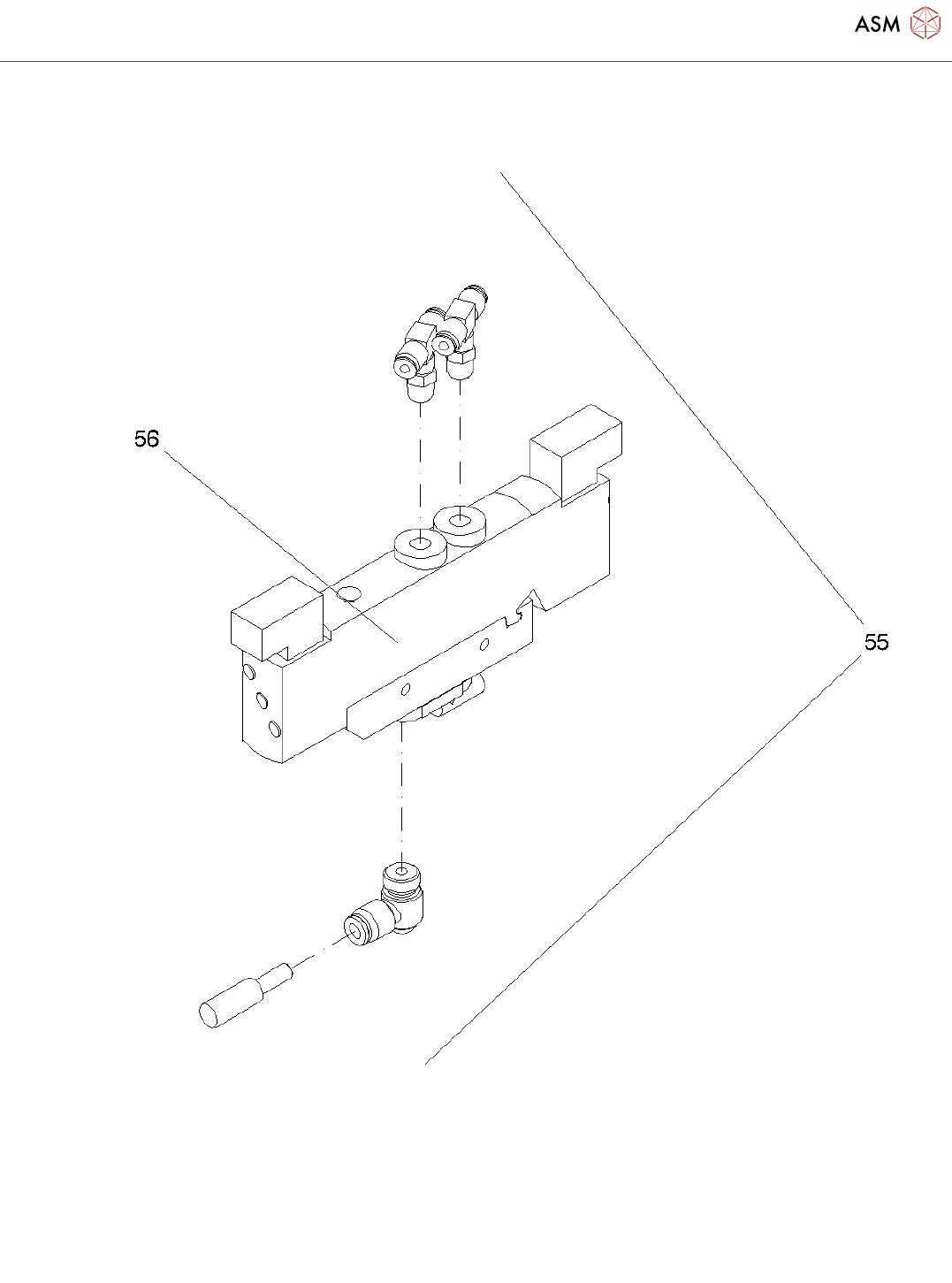 ASM

56

55