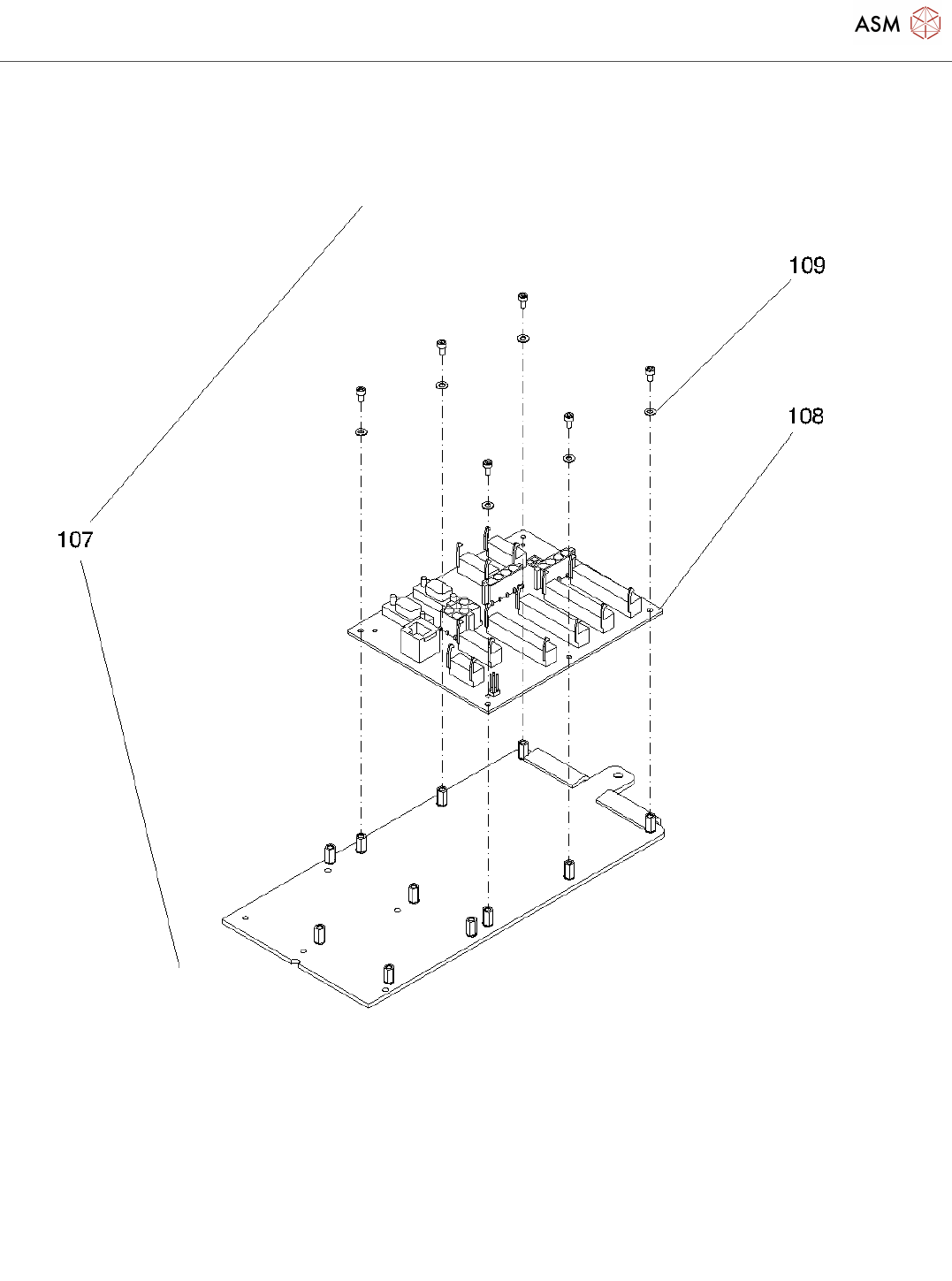 ASM

109

108

107