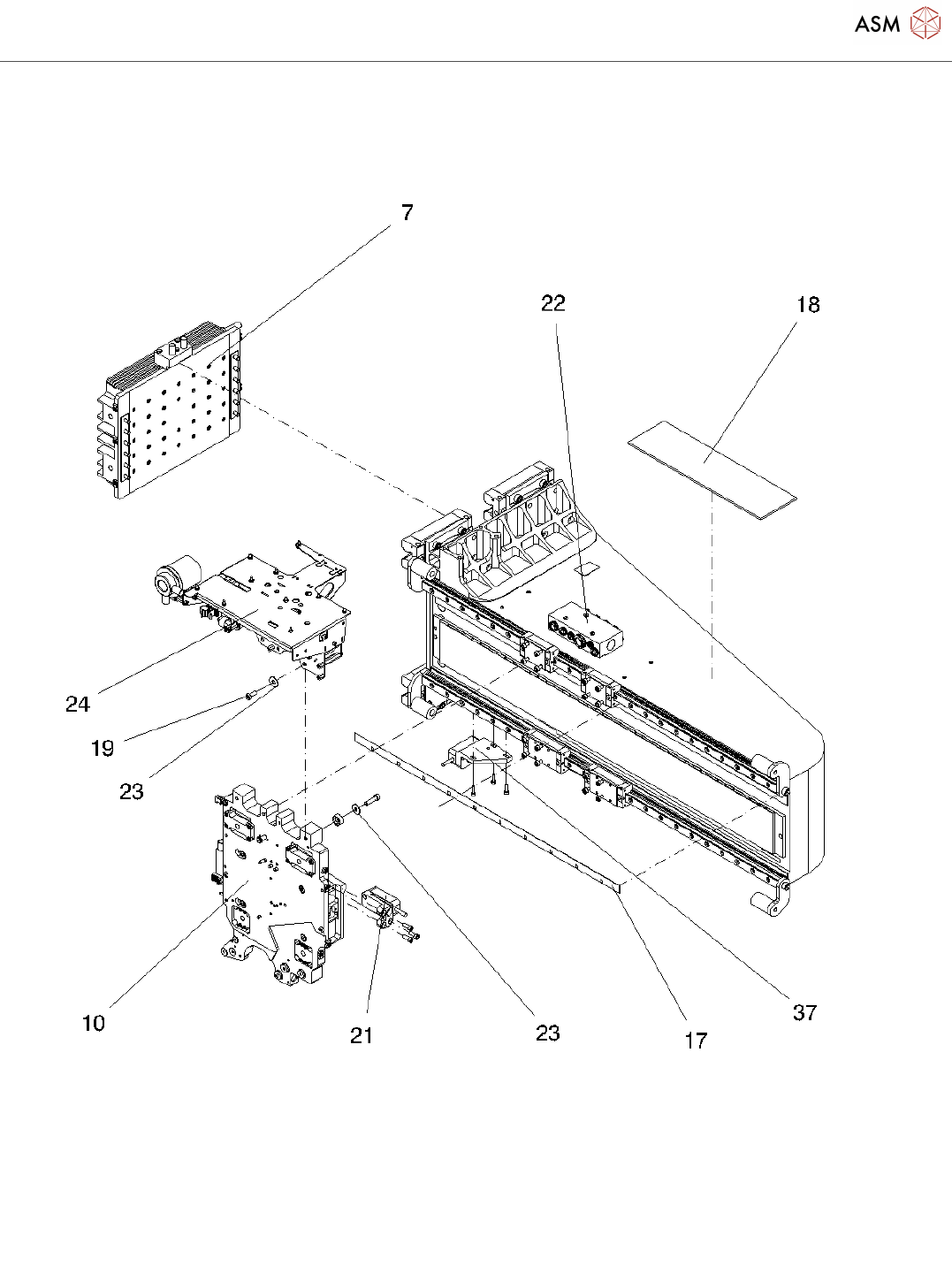 ASM

7
22
18
24
19
23
10
21
23
17
37