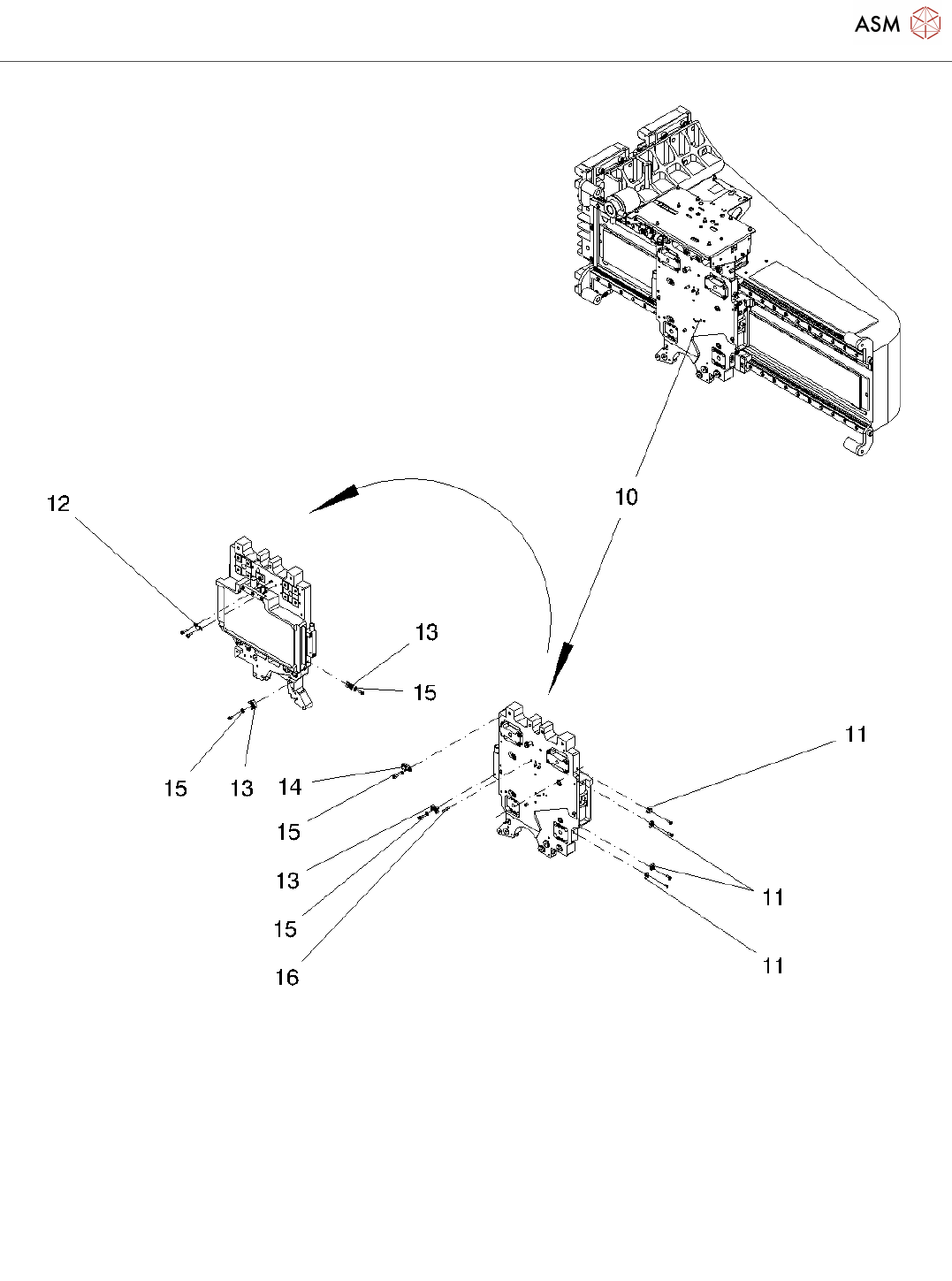 ASM

12

10

13

15

15

13

14

15

13

15

16

11

11

11