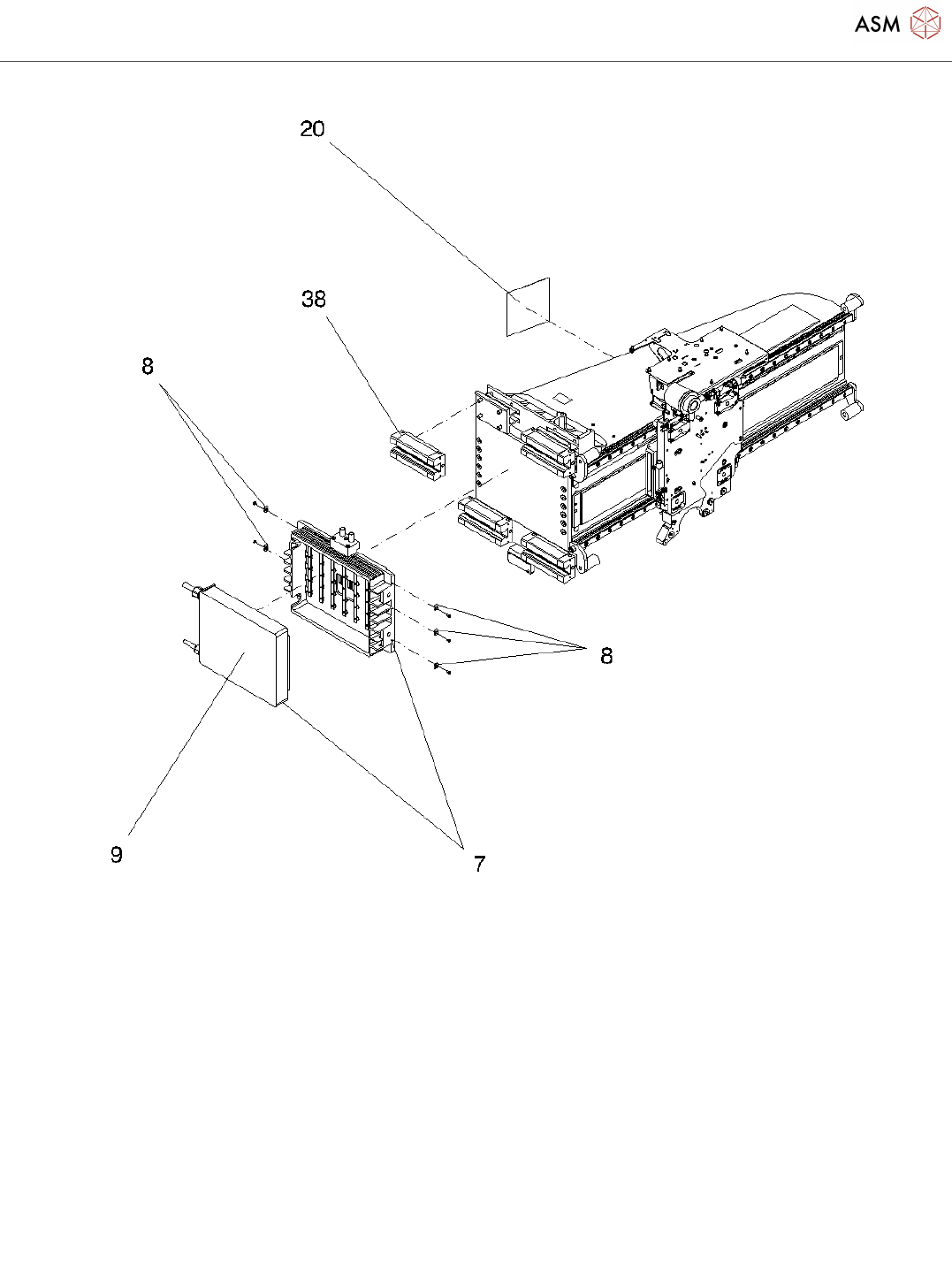 ASM

20

38

8

8

9

7