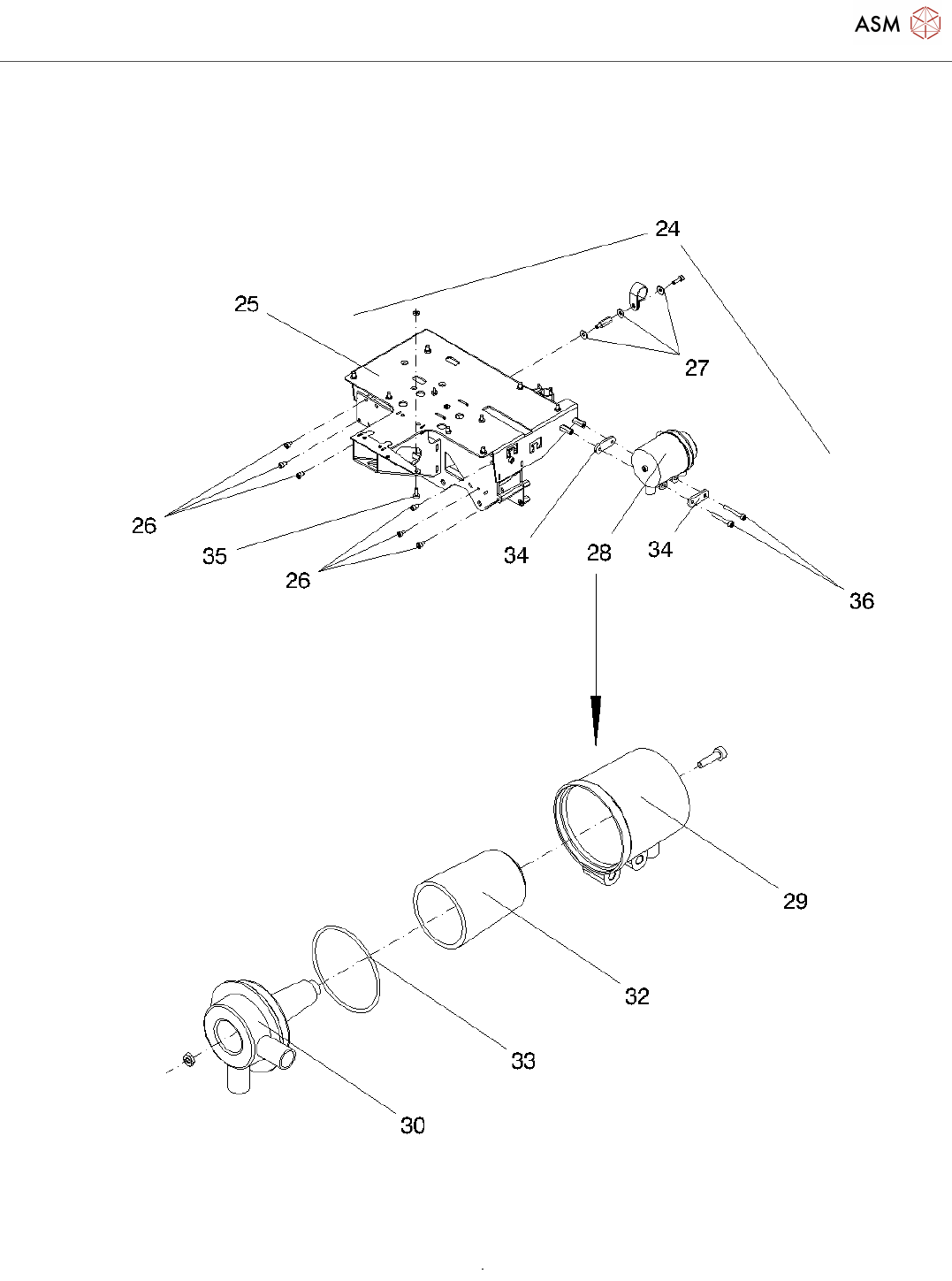 ASM

24
25
27
26
35
26
34
28
34
36
29
32
33
30