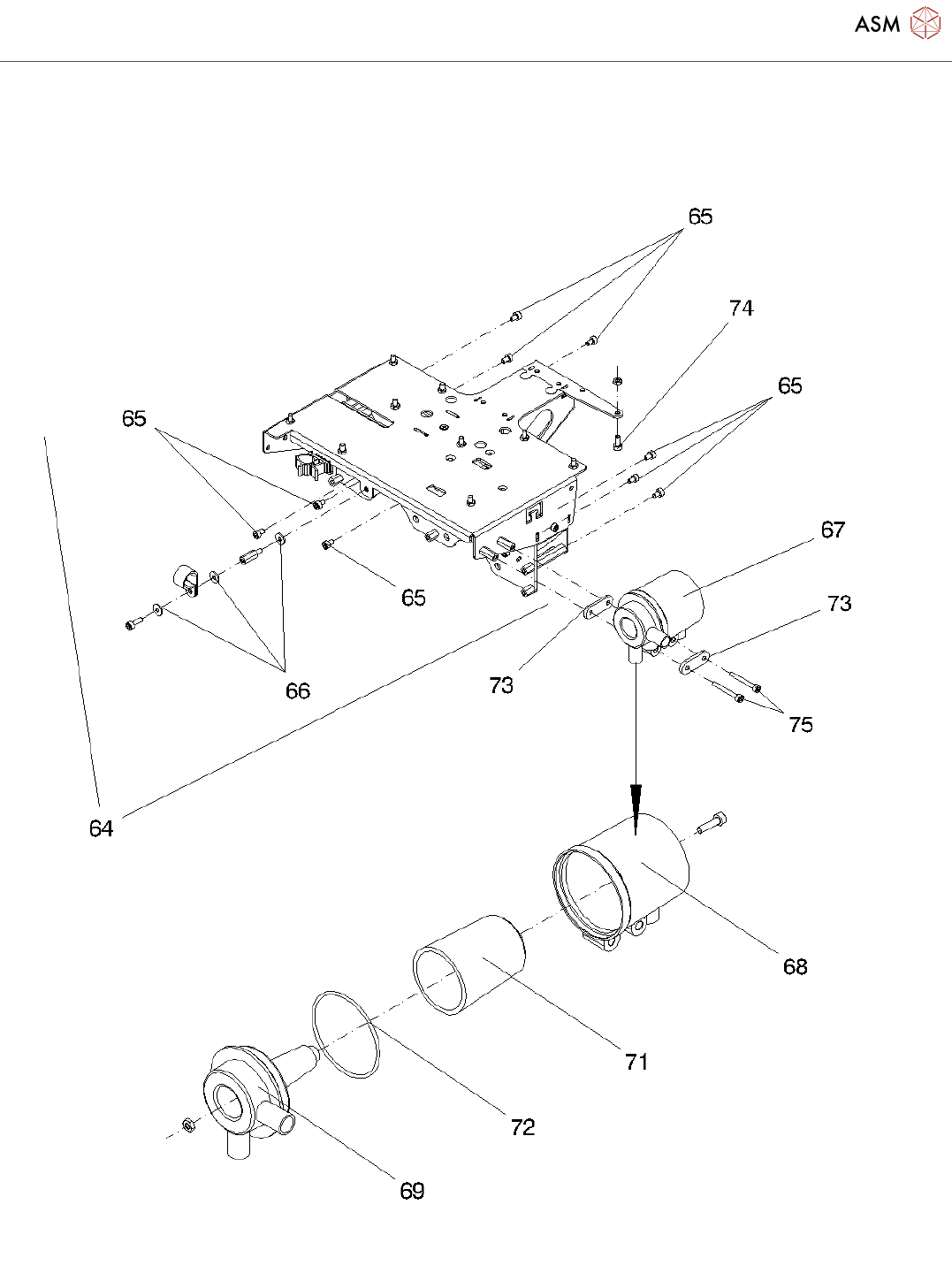 ASM

65
74
65
65
67
65
73
66
73
75
64
68
71
72
69