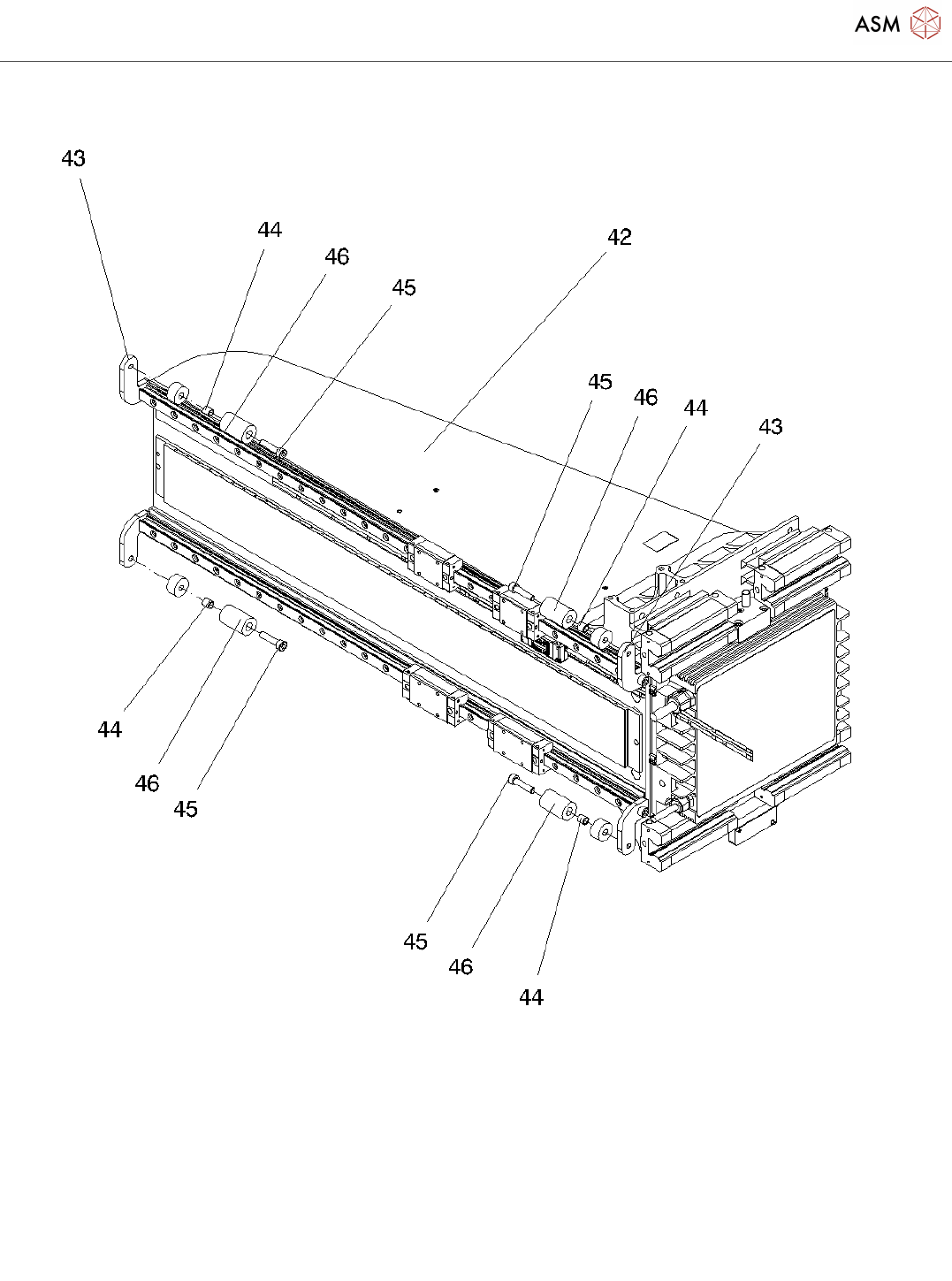 ASM

43
44
46
45
42
45
46
44
43
44
46
45
45
46
44